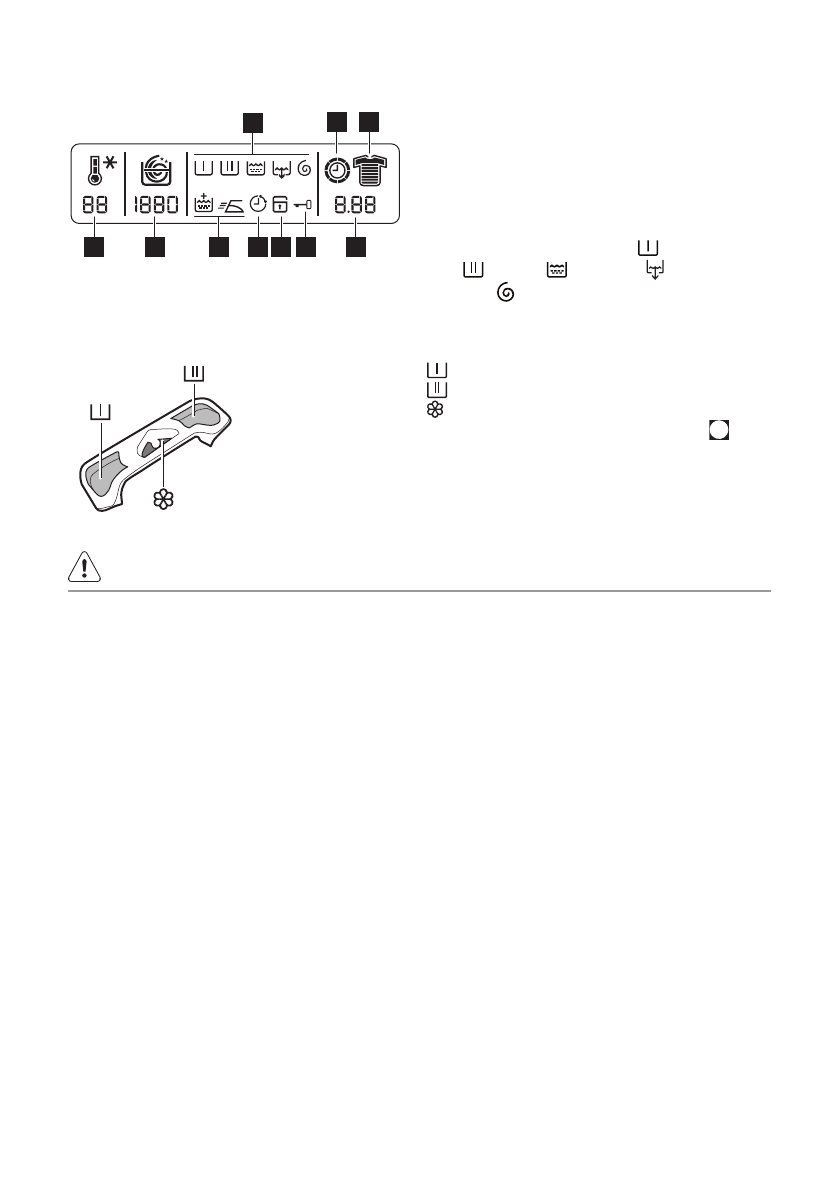 88

1880

8.88