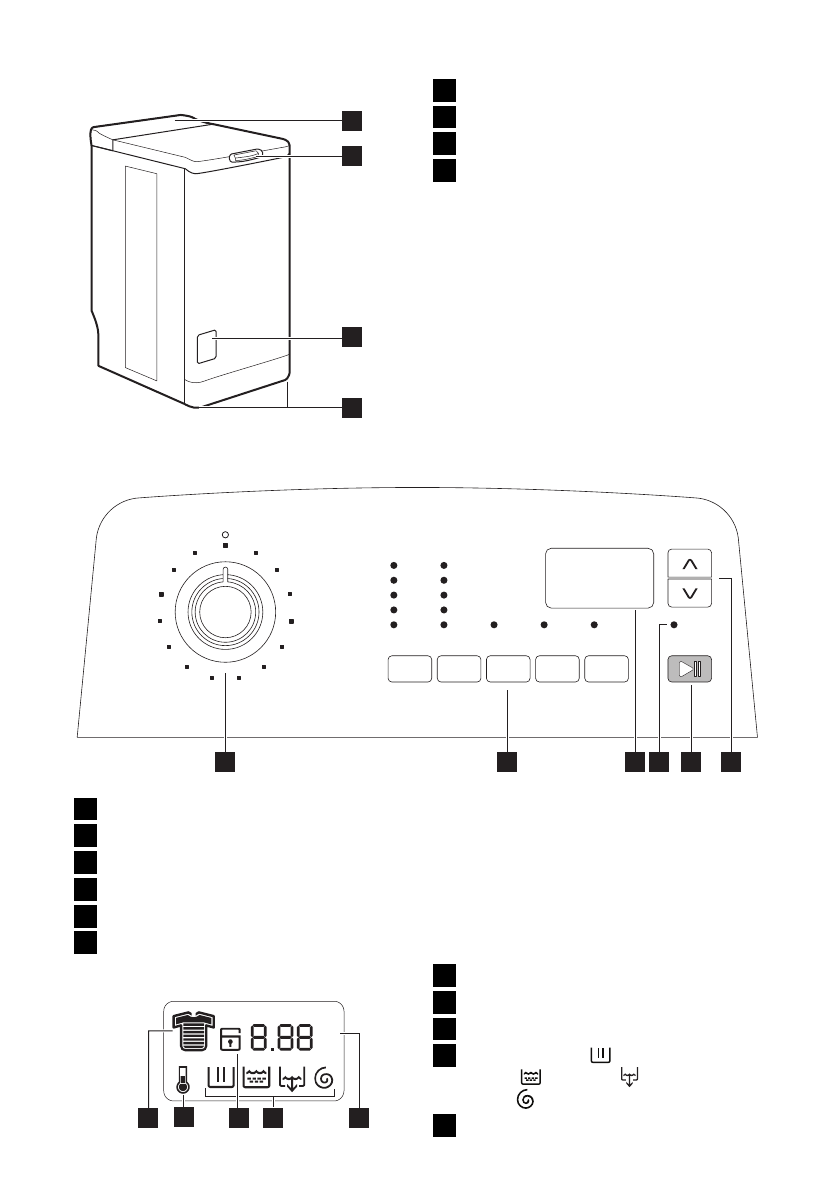 8.88