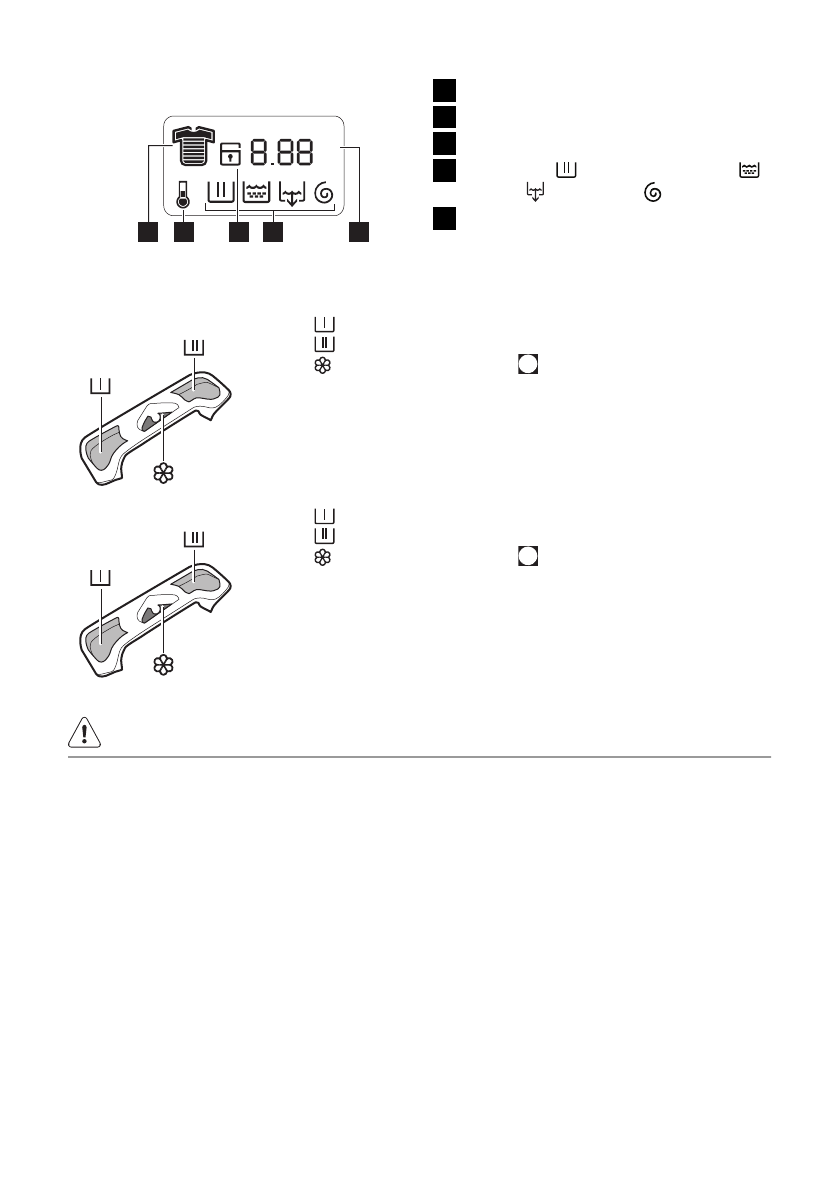 8.88