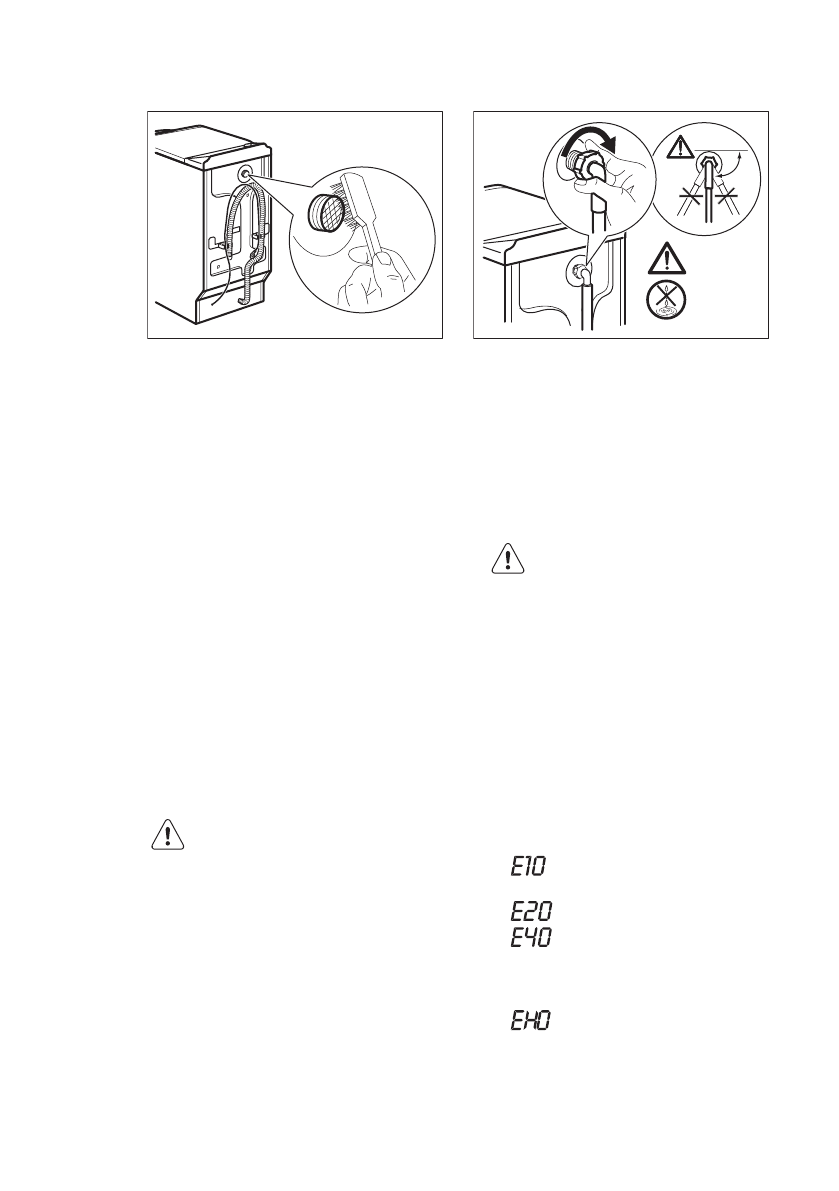 E10

E20
E40

EH0