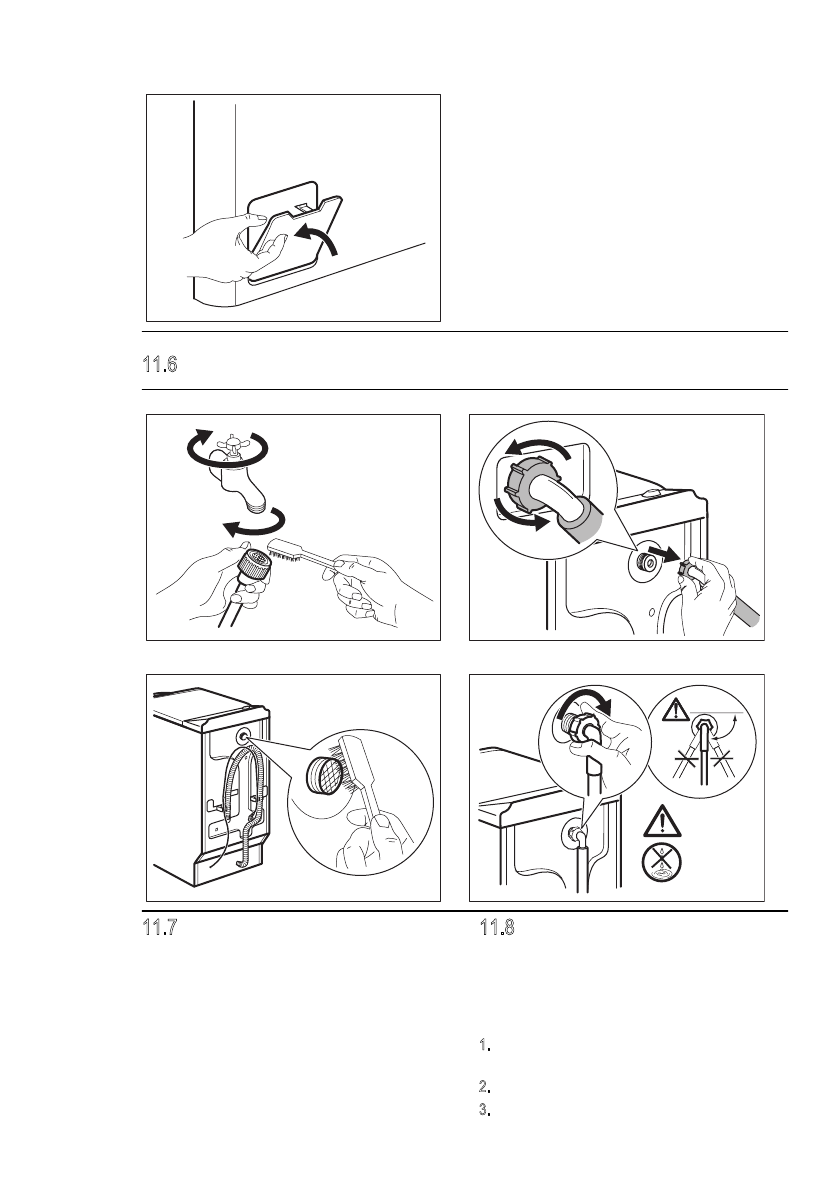 11.6

11.7

11.8

1.

2.

3.