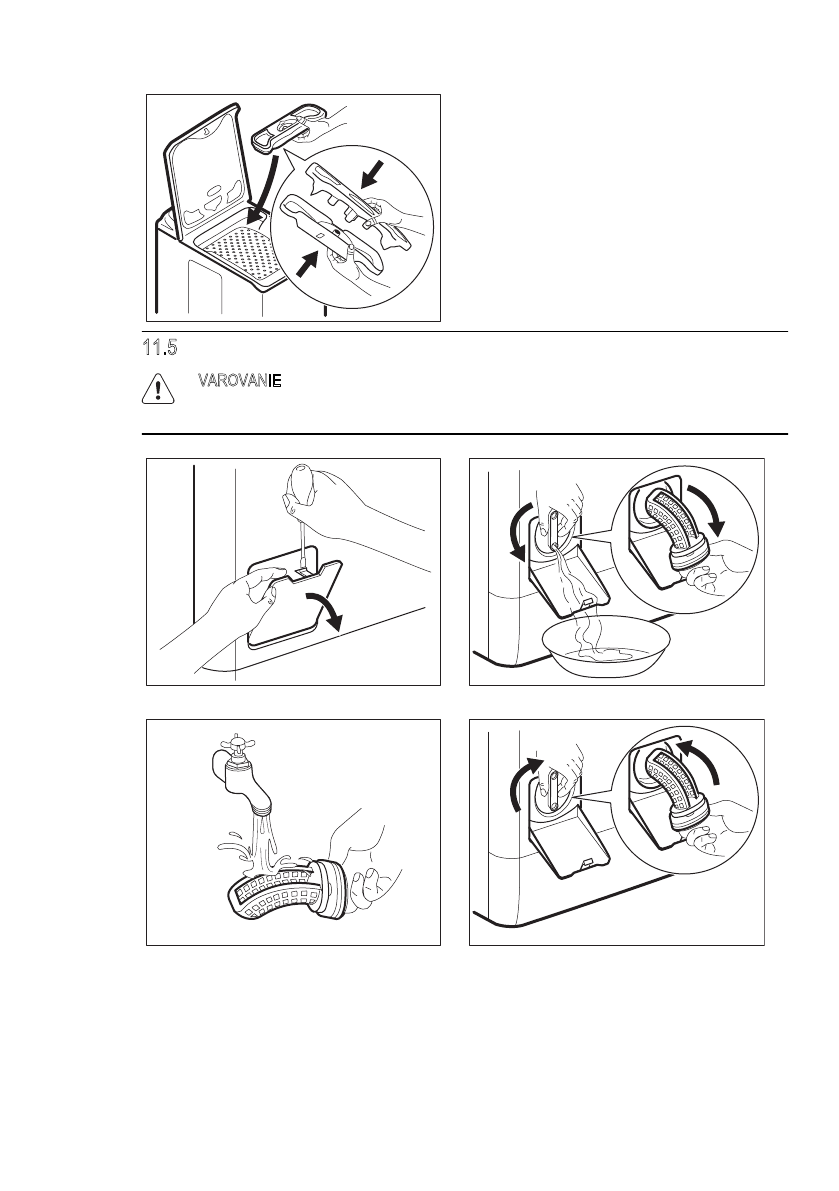 11.5

VAROVANIE