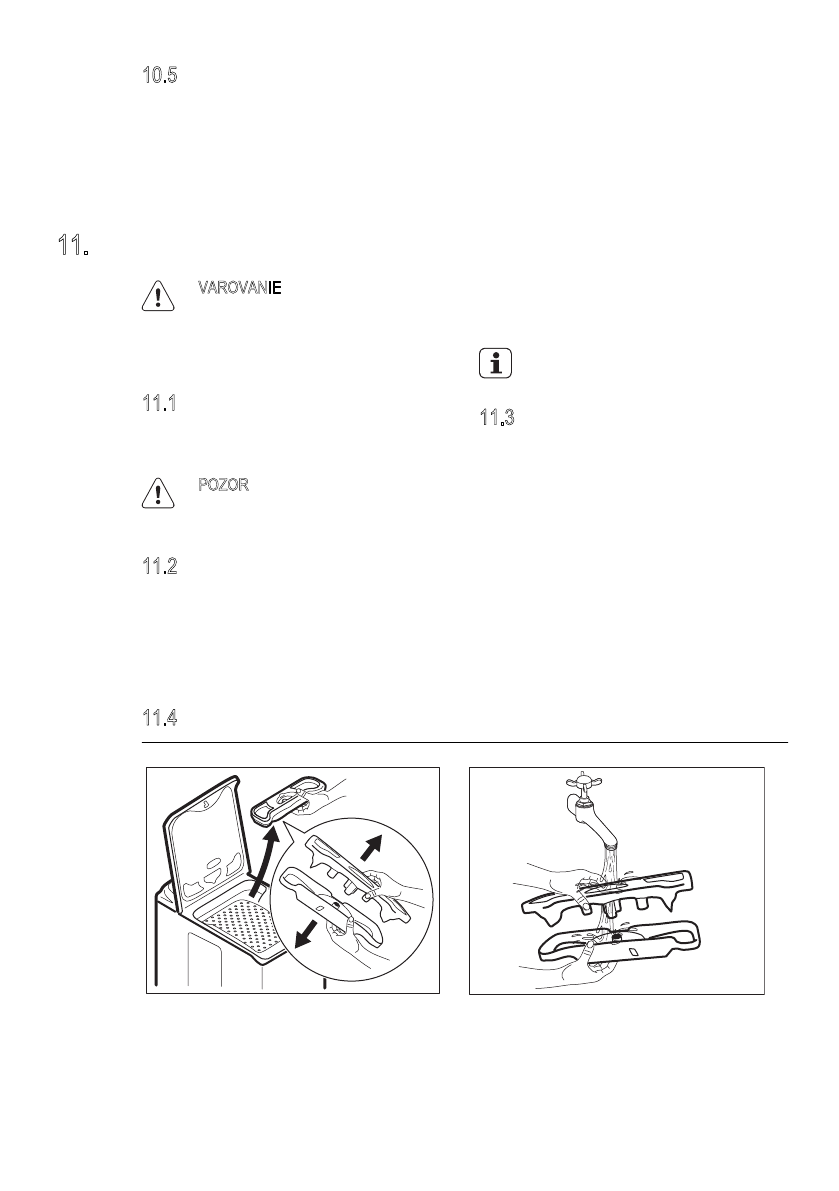 10.5

11.

VAROVANIE

11.1

POZOR

11.2

11.3

11.4