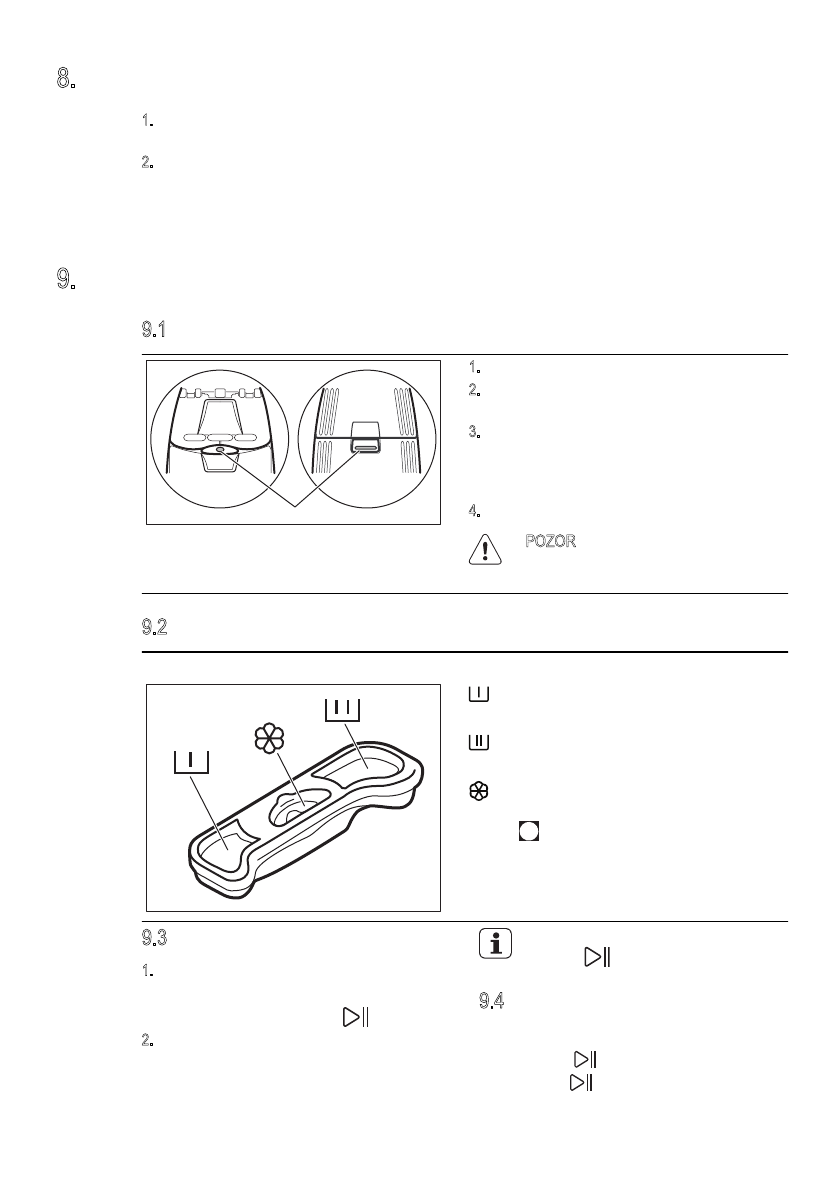 8.

1.

2.

9.

9.1

1.
2.

3.

4.

POZOR

9.2

9.3

1.

2.

9.4