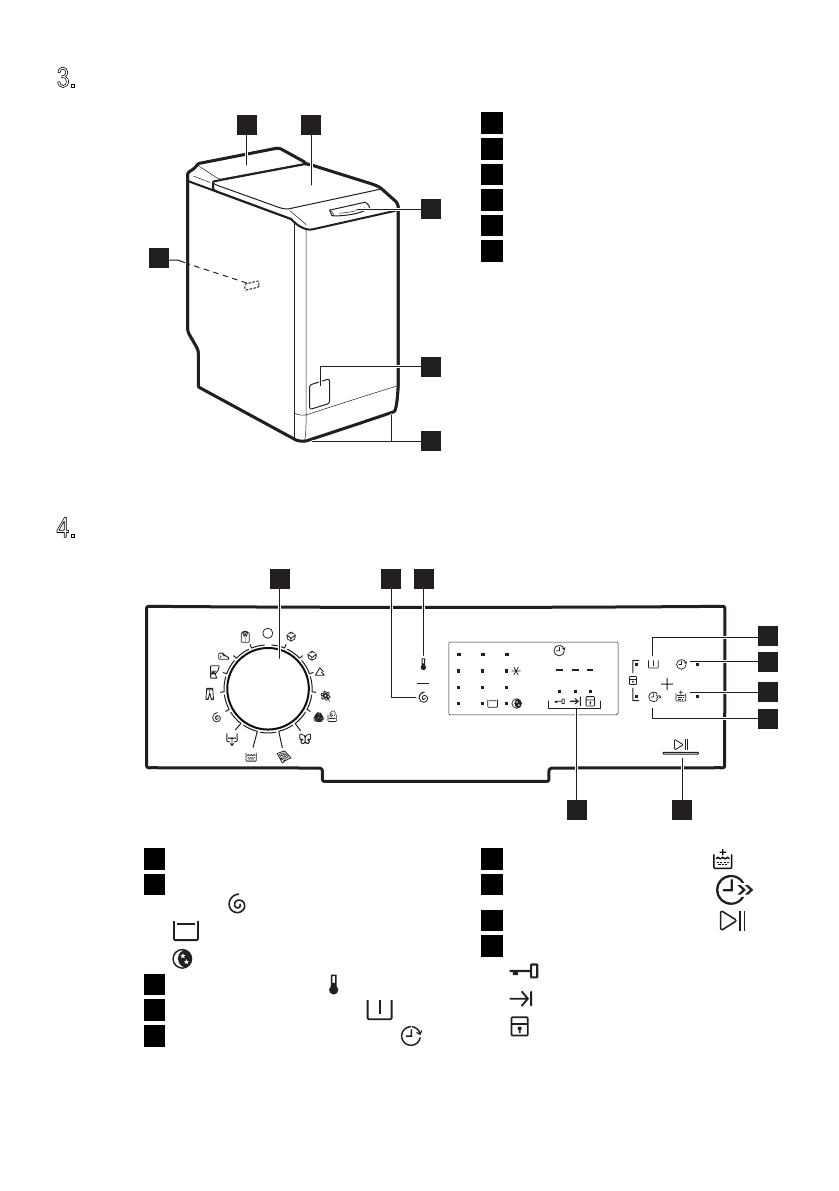 3.

4.