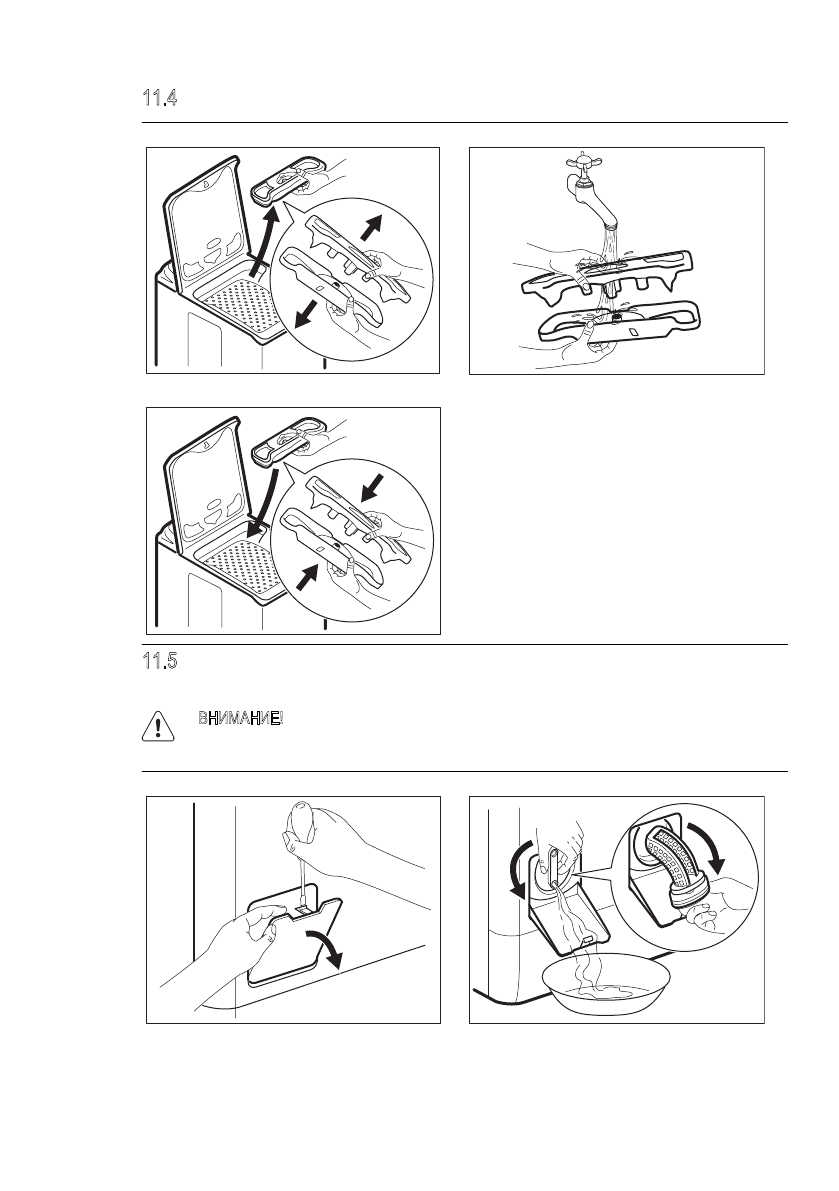 11.4

11.5

ВНИМАНИЕ!