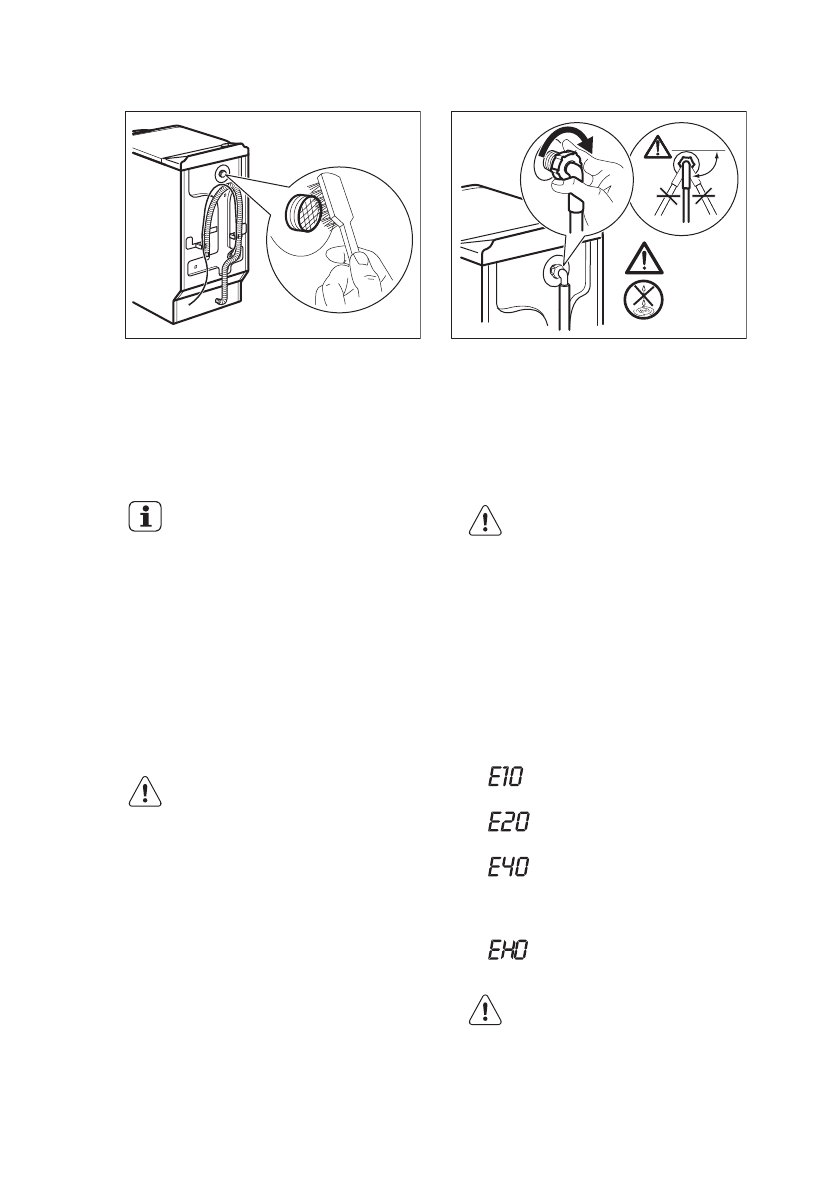 E10

E20

E40

EH0