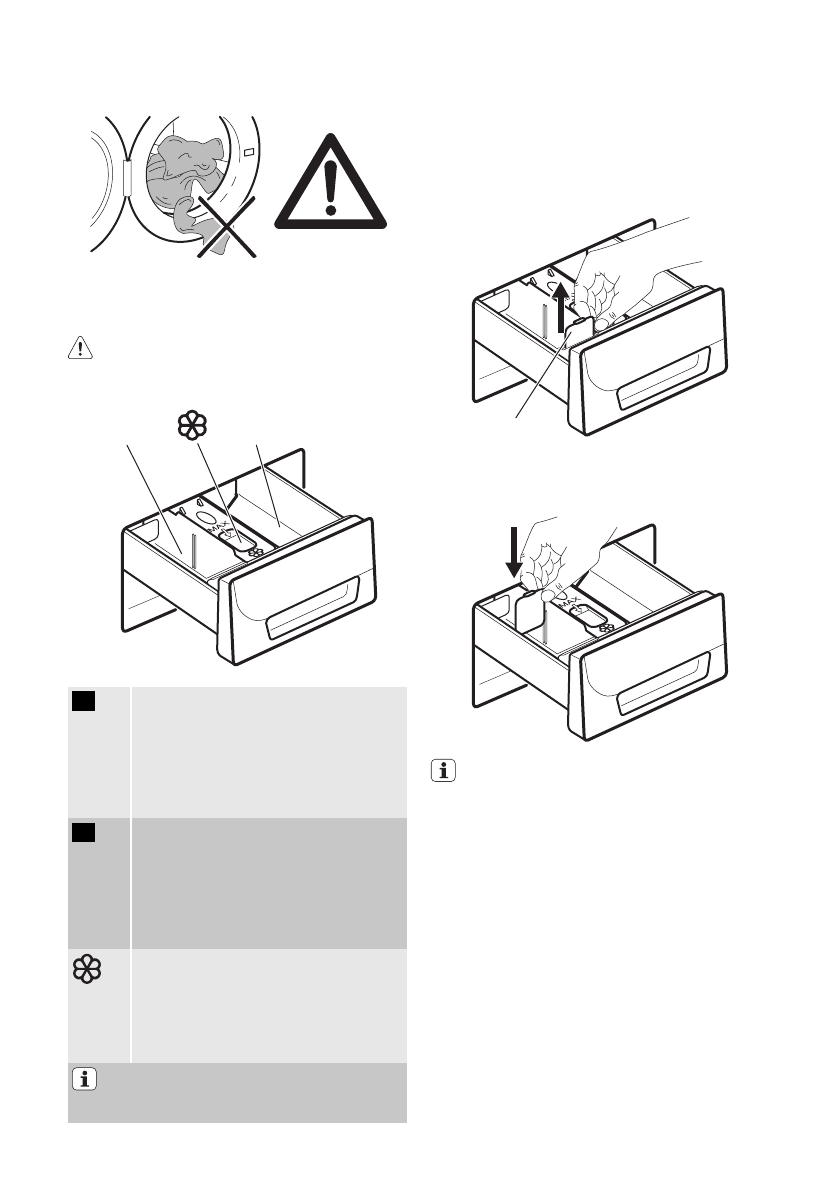 MAX
MAX