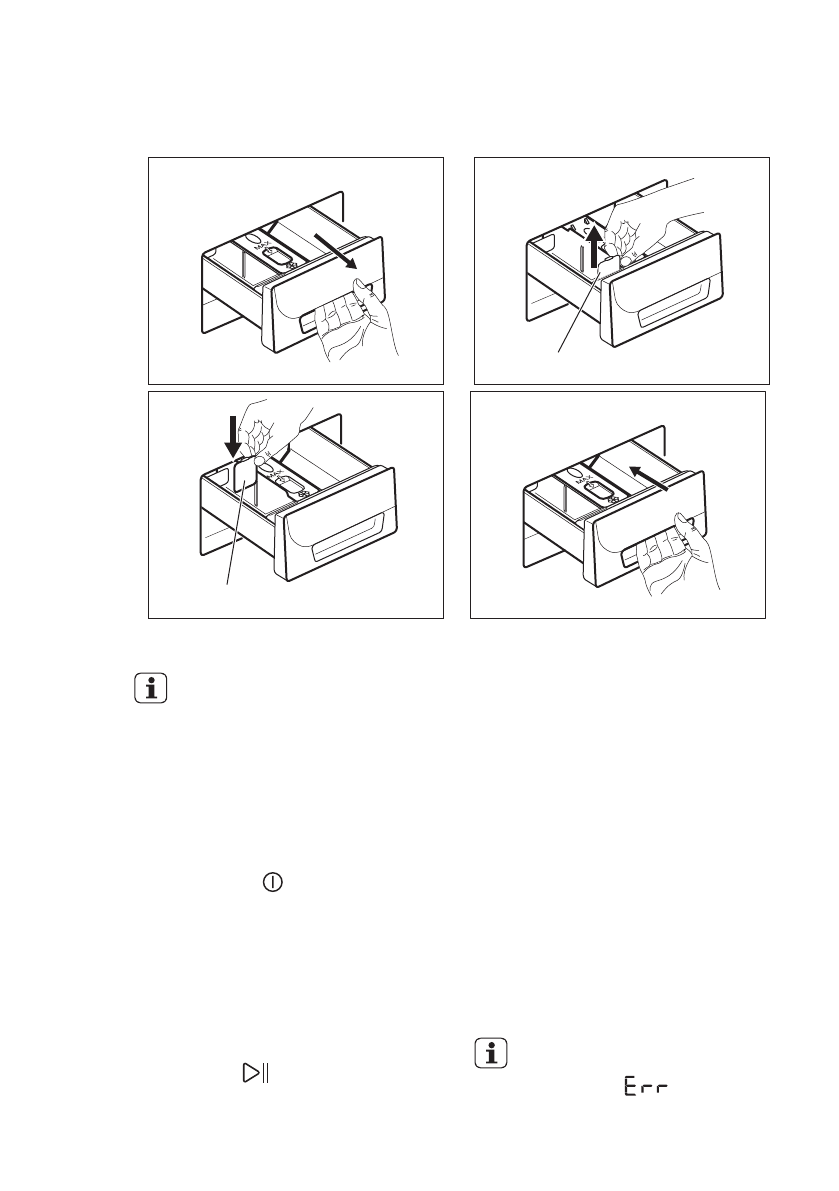 Err