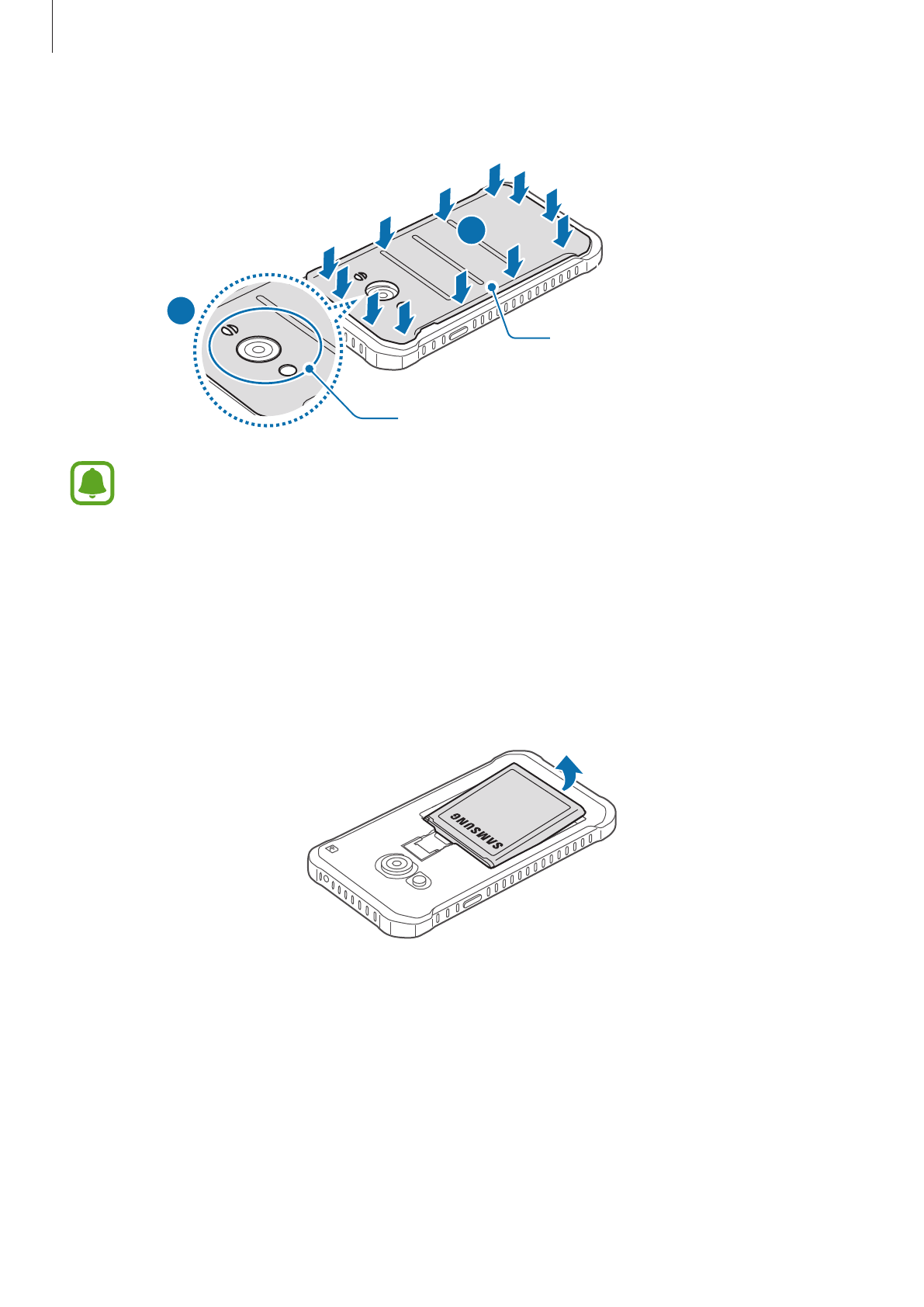 SAMSUNG