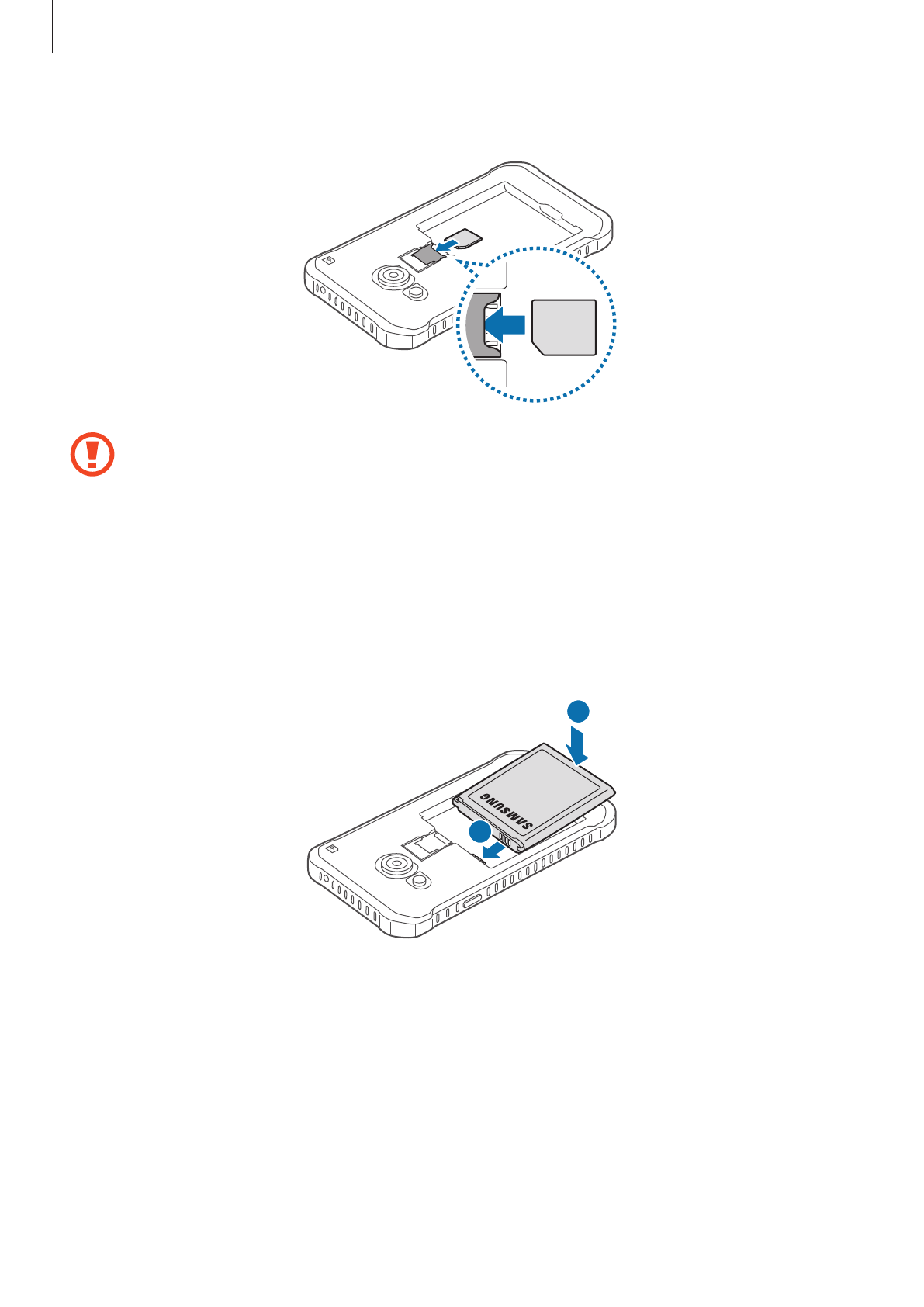 SAMSUNG