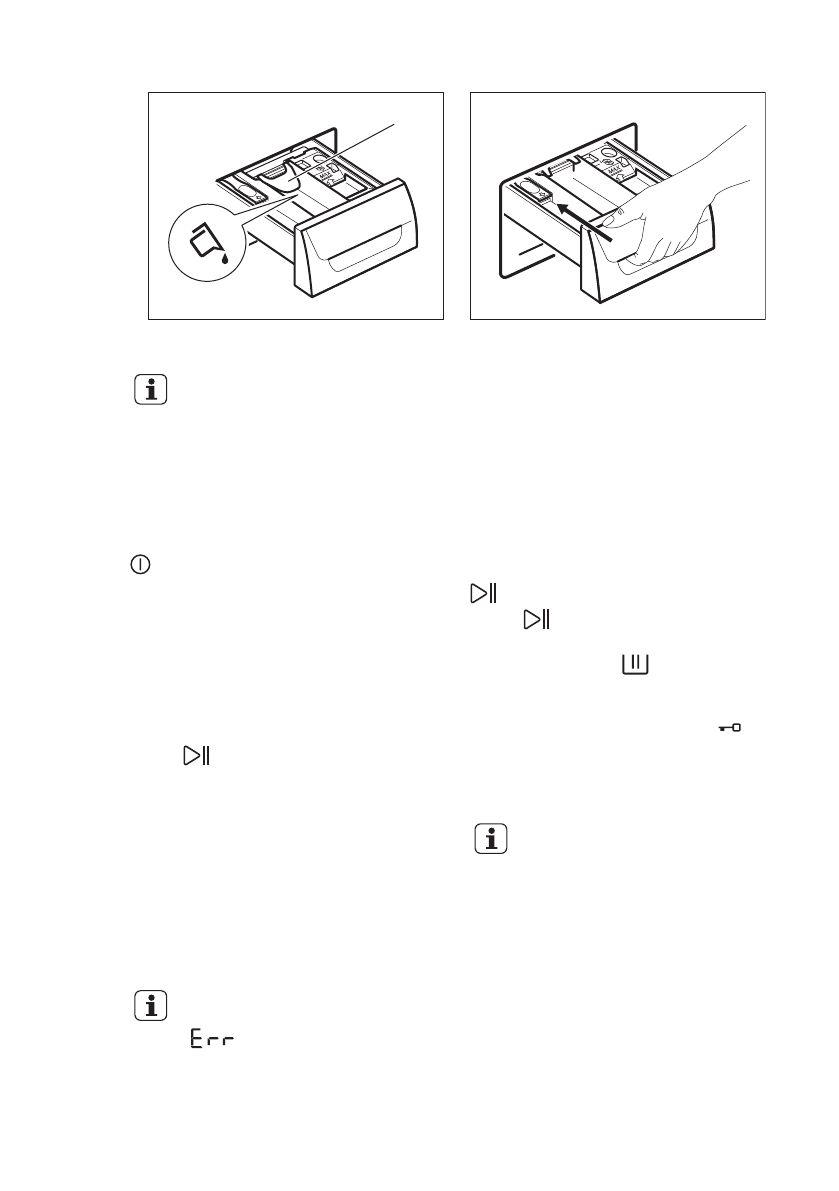 MAX

MAX

Err