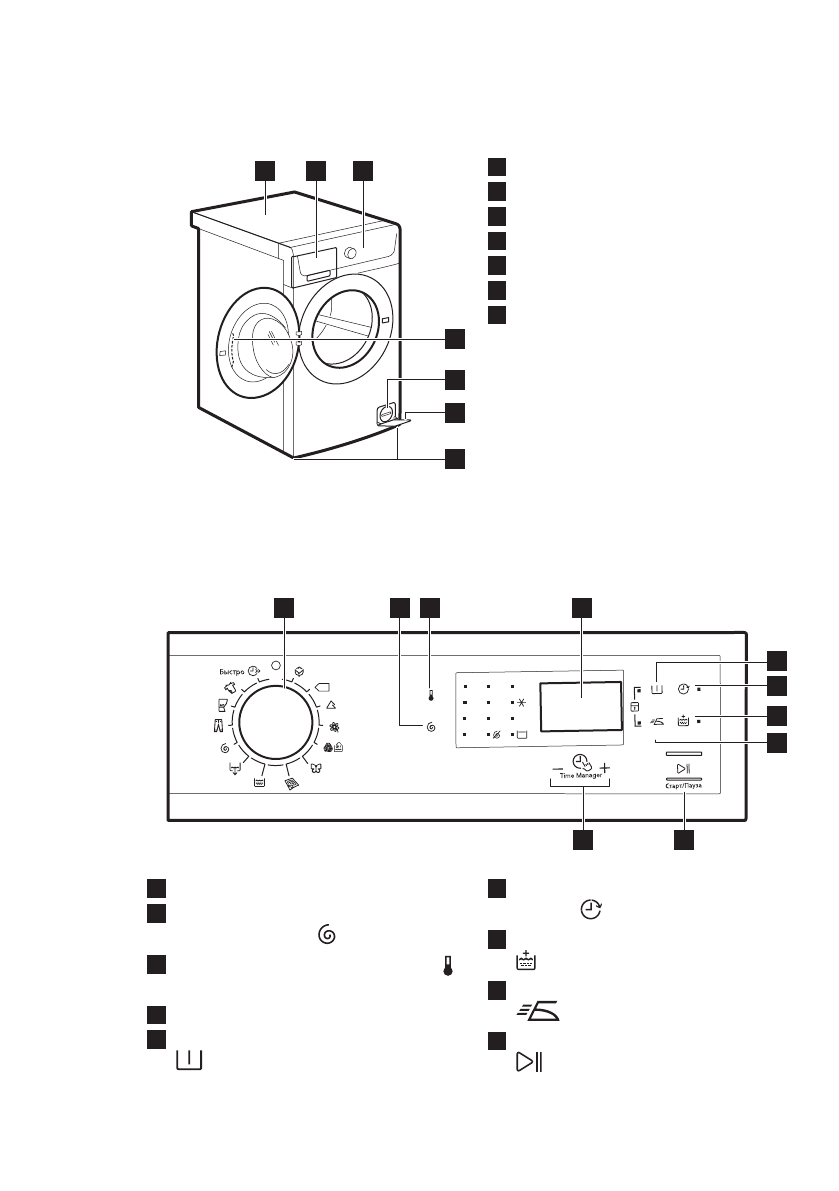 Быстро

Time Manager

Старт/Пауза