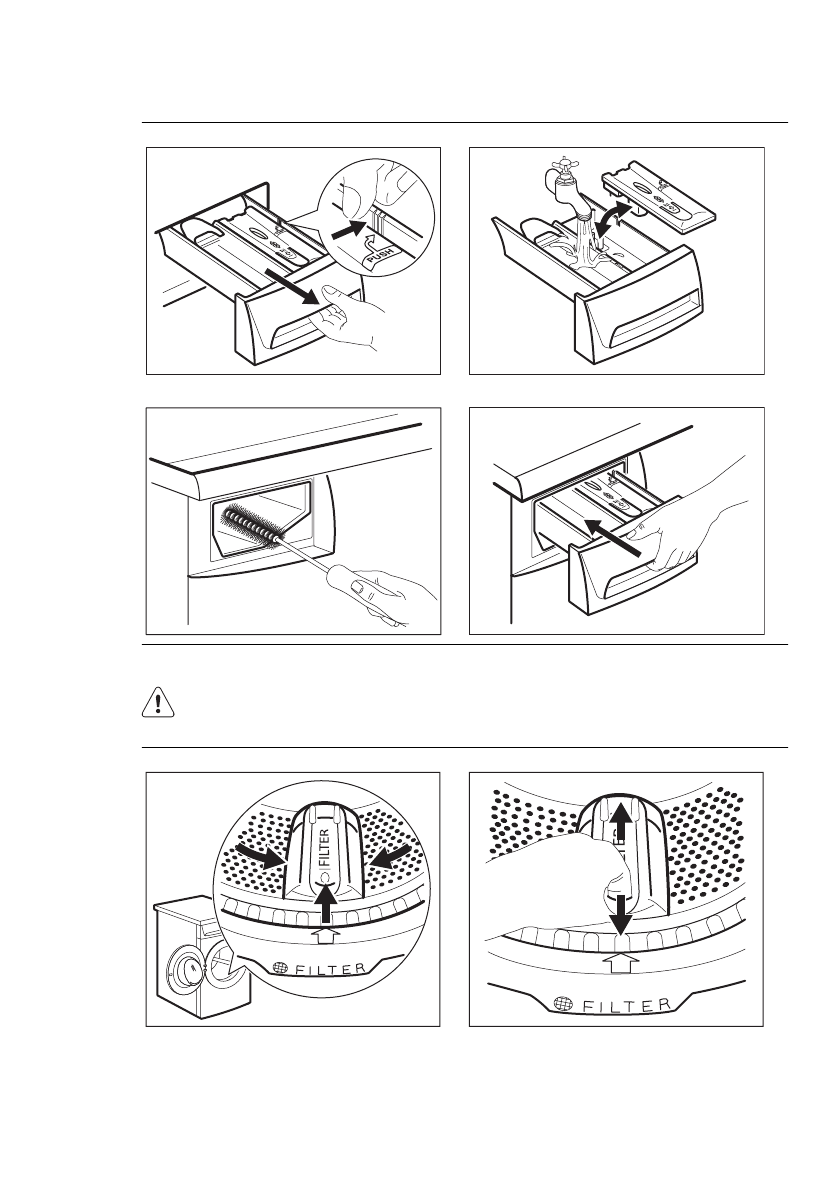 PUSH

FILTER

FILTER

FILTER