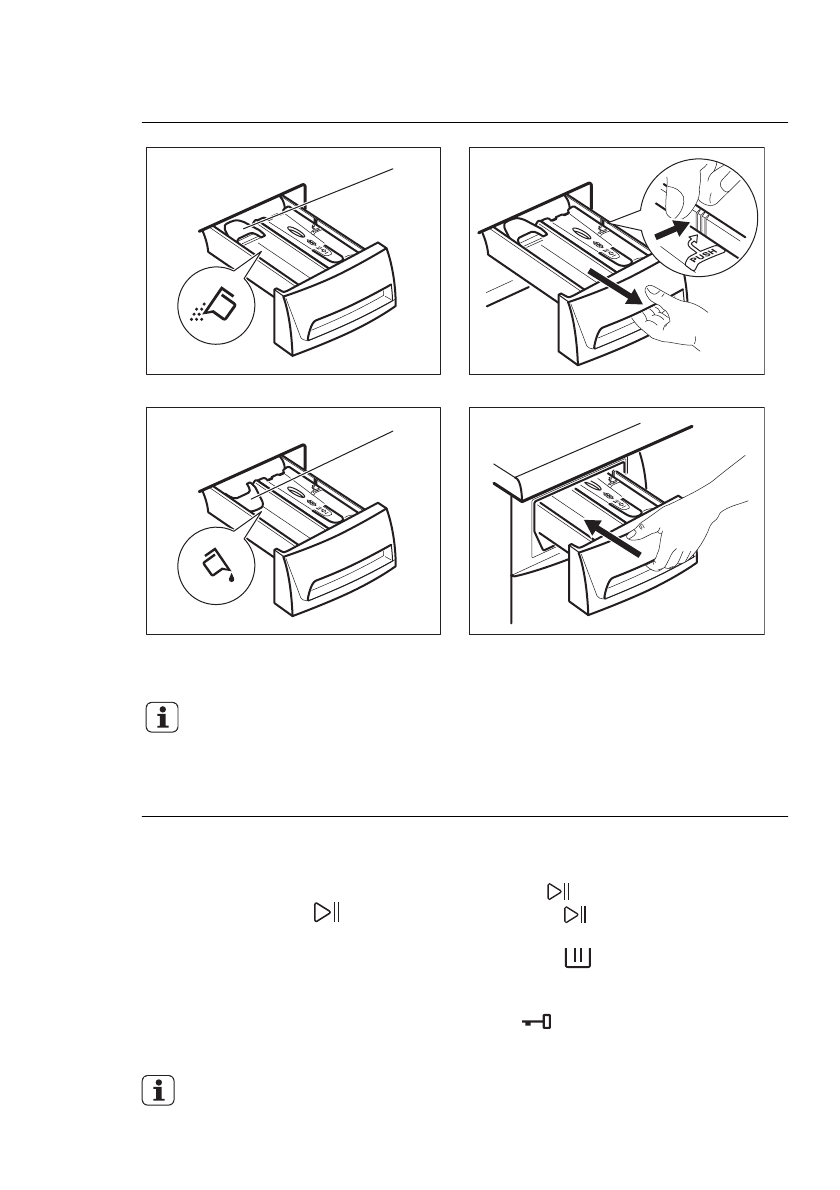 PUSH