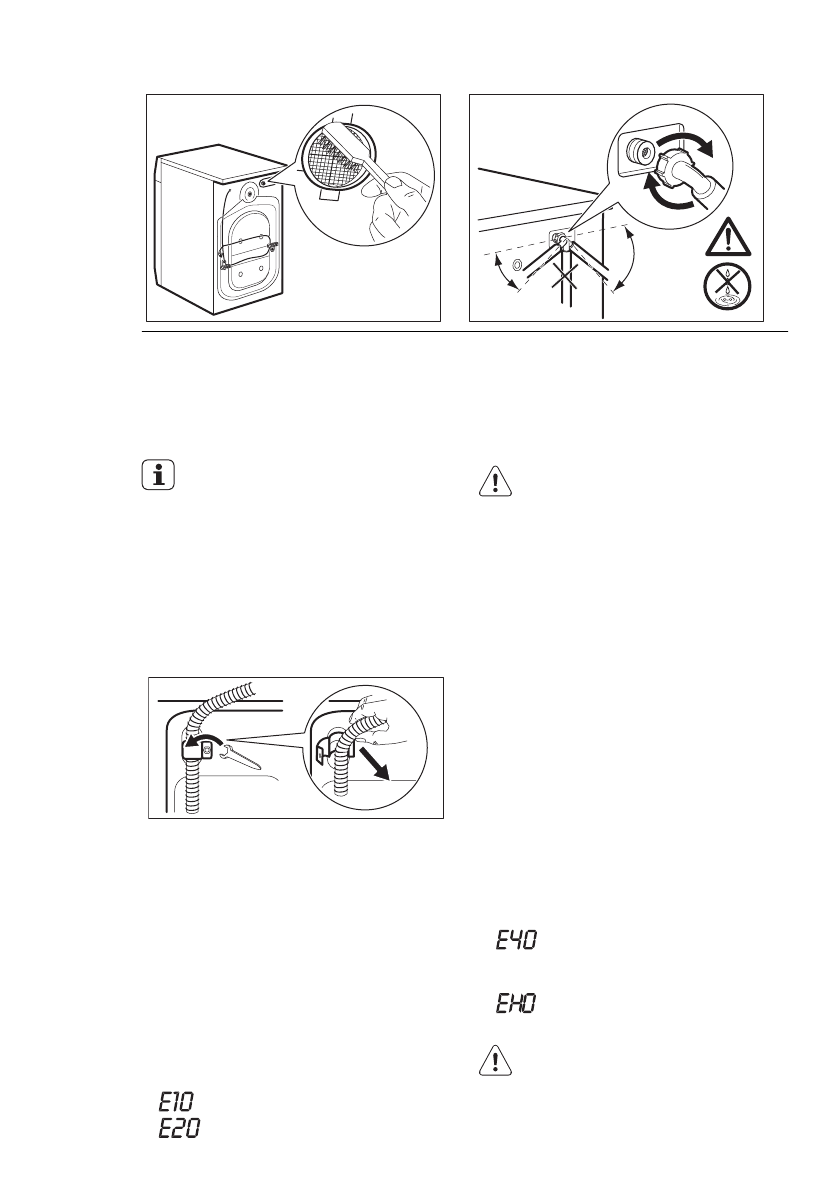 E40

EH0

E10
E20