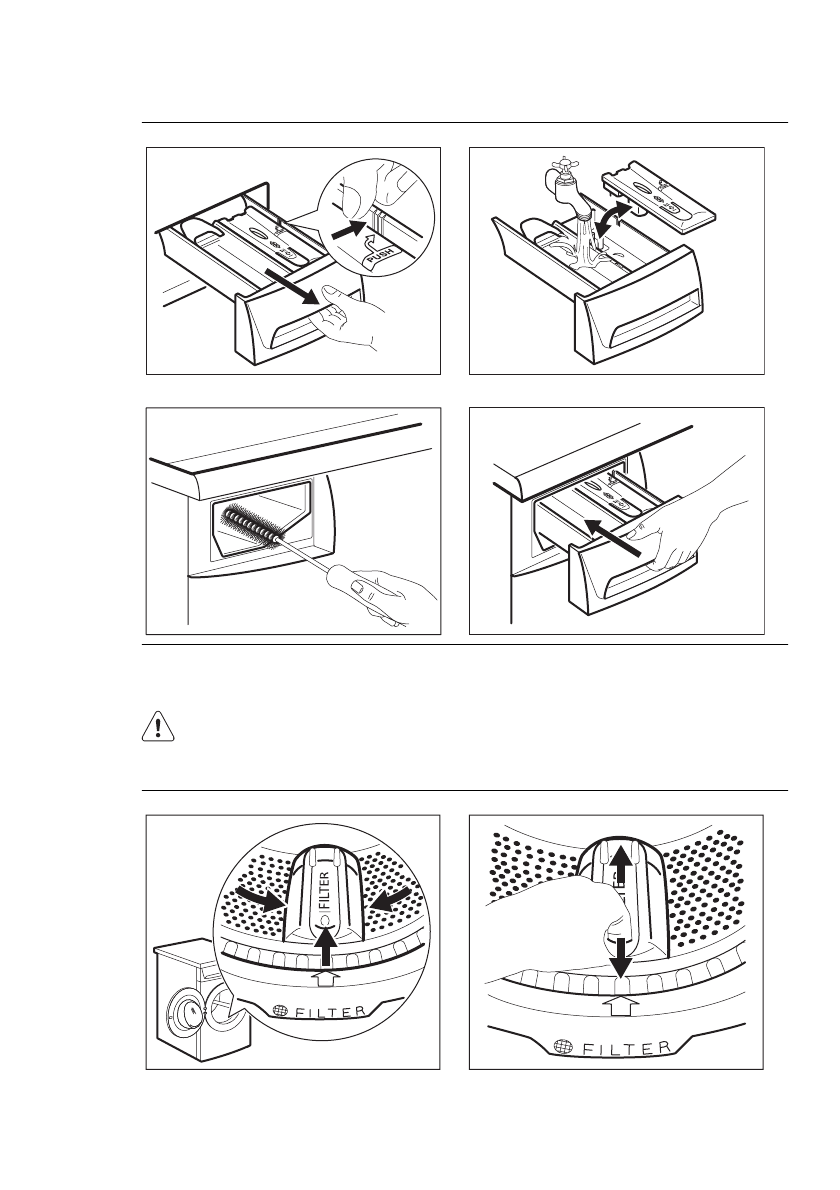 PUSH

FILTER

FILTER

FILTER