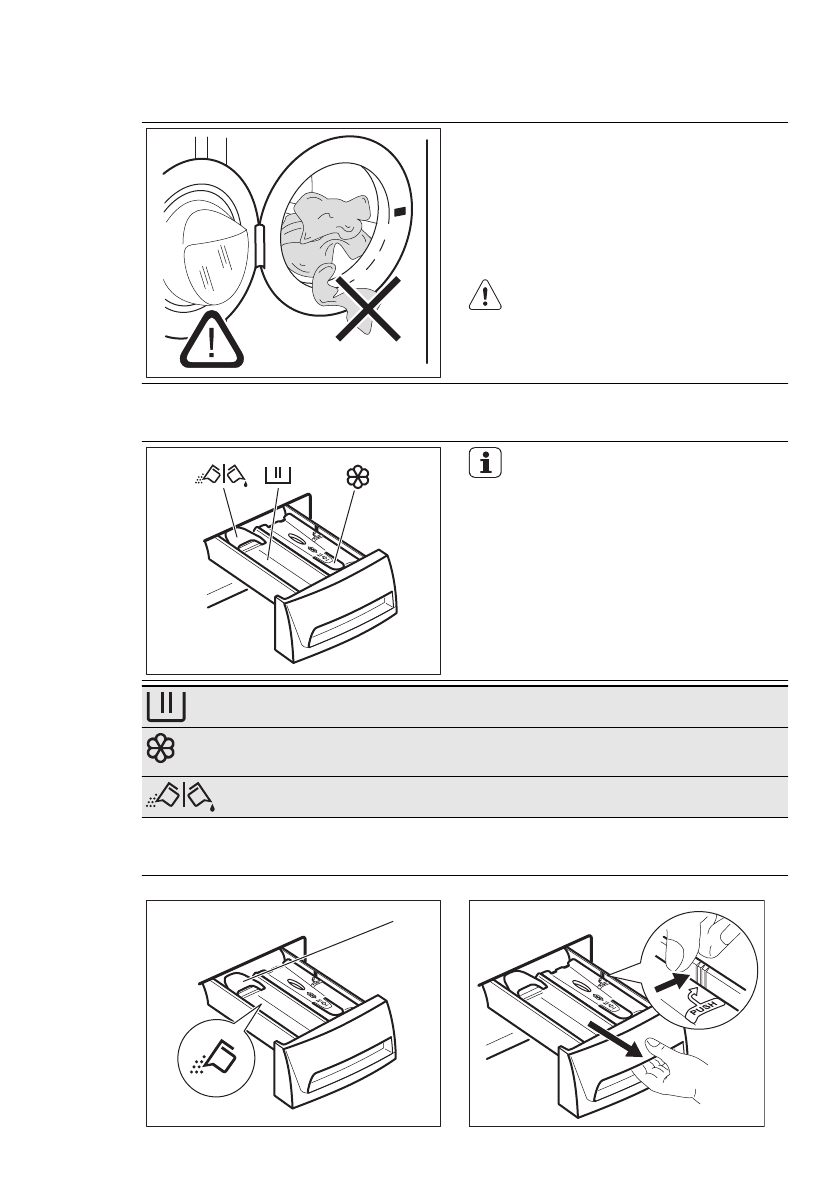 PUSH