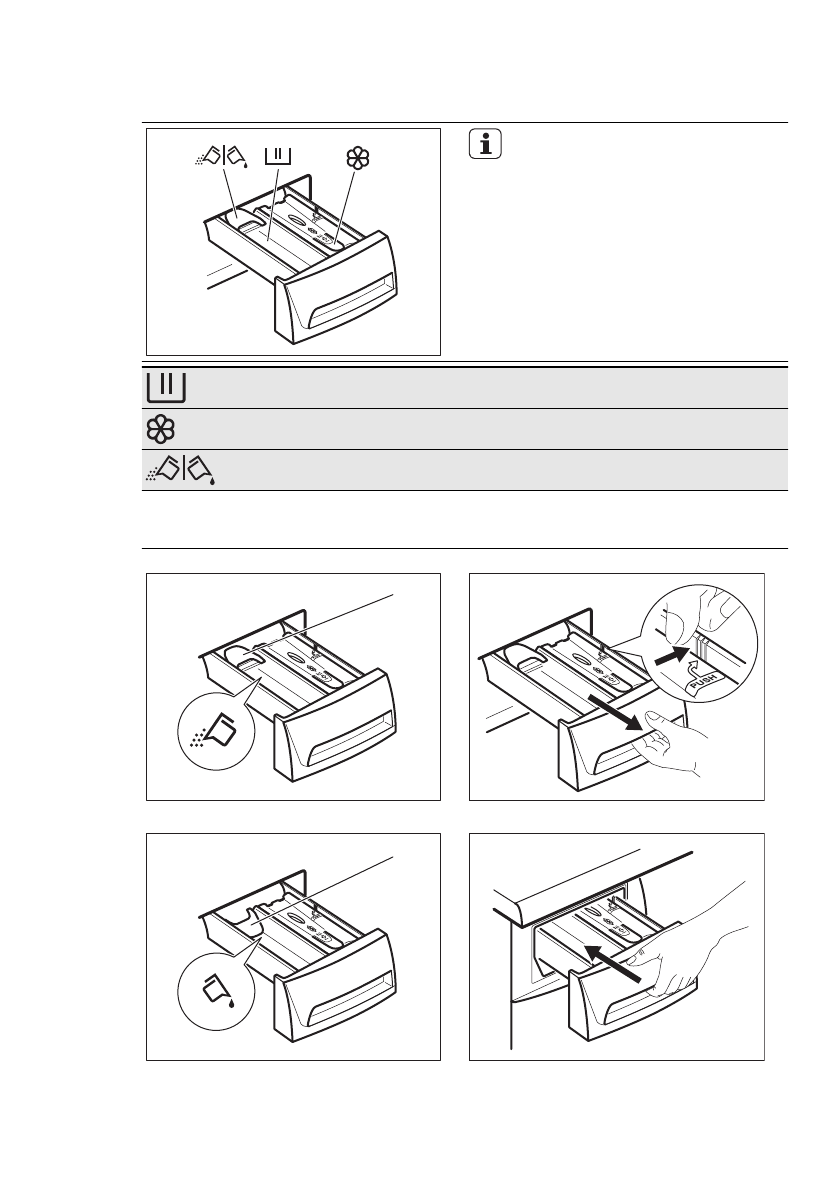 PUSH