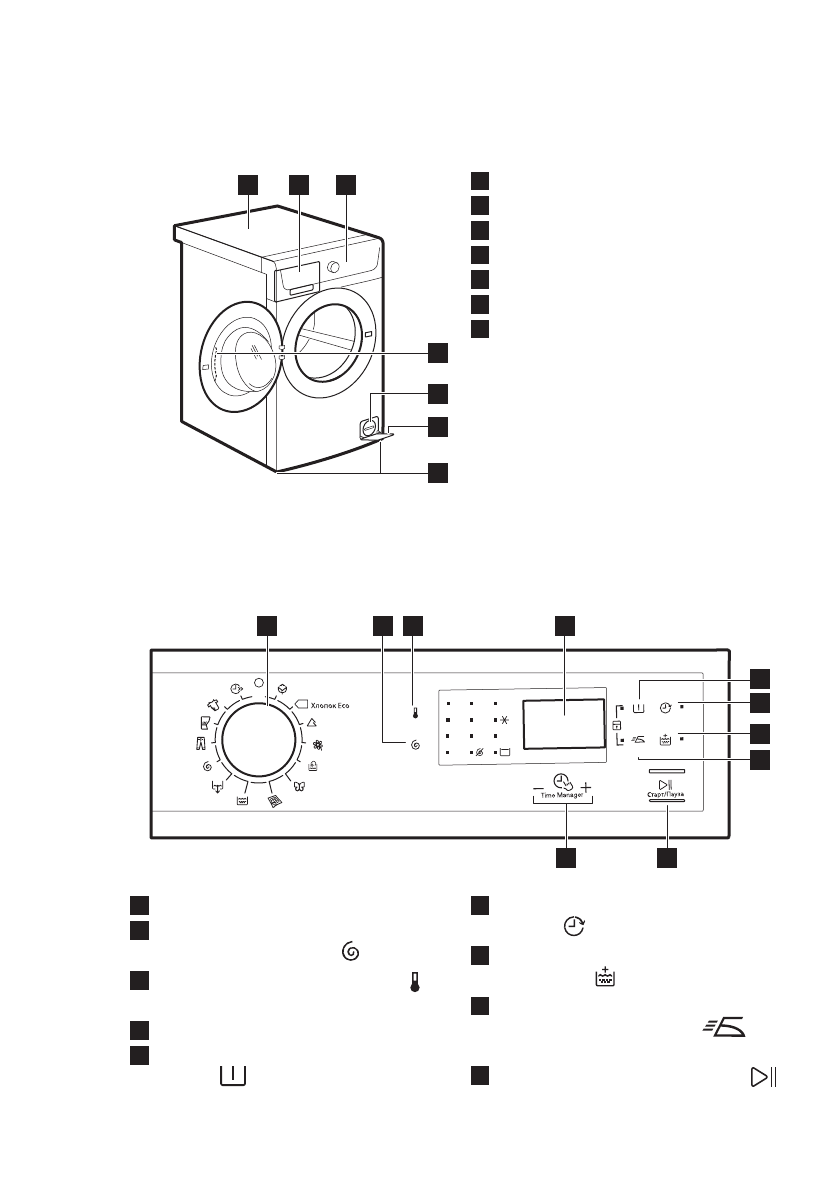 Хлопок Eco

Time Manager

Старт/Пауза