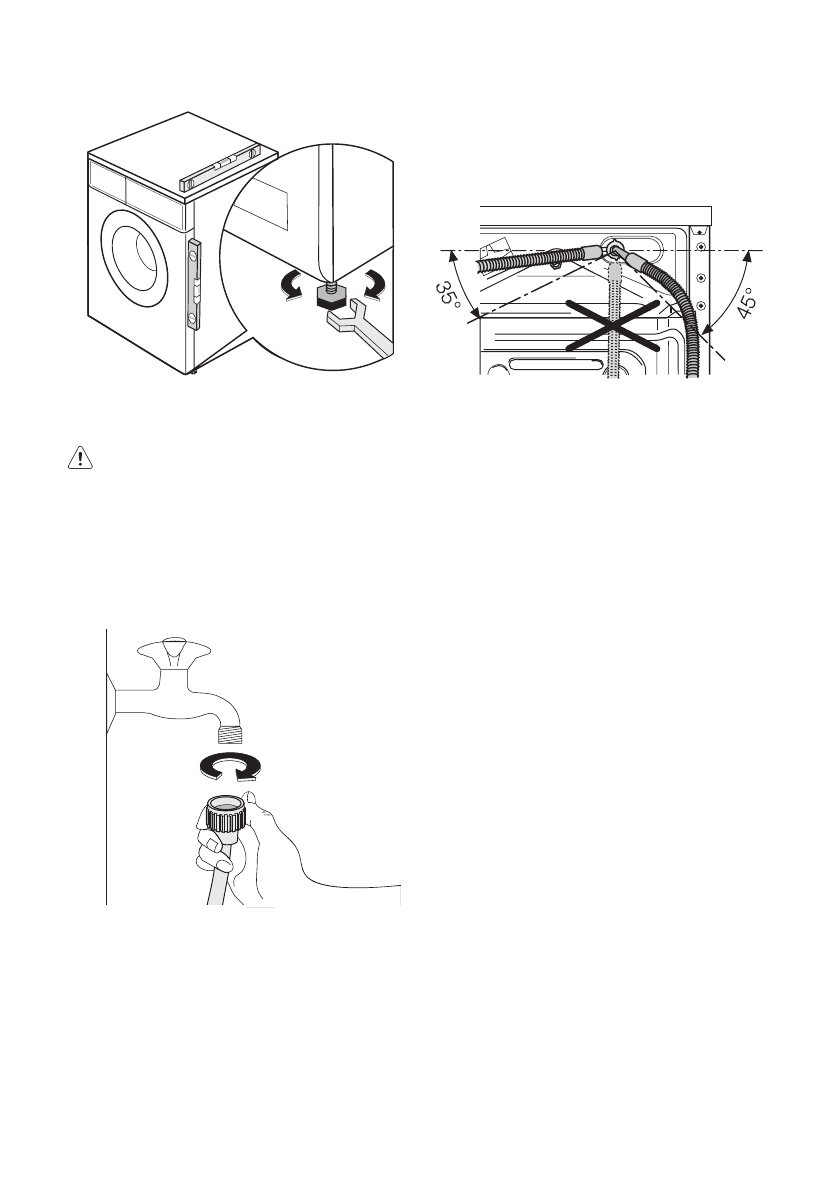 35°

45°