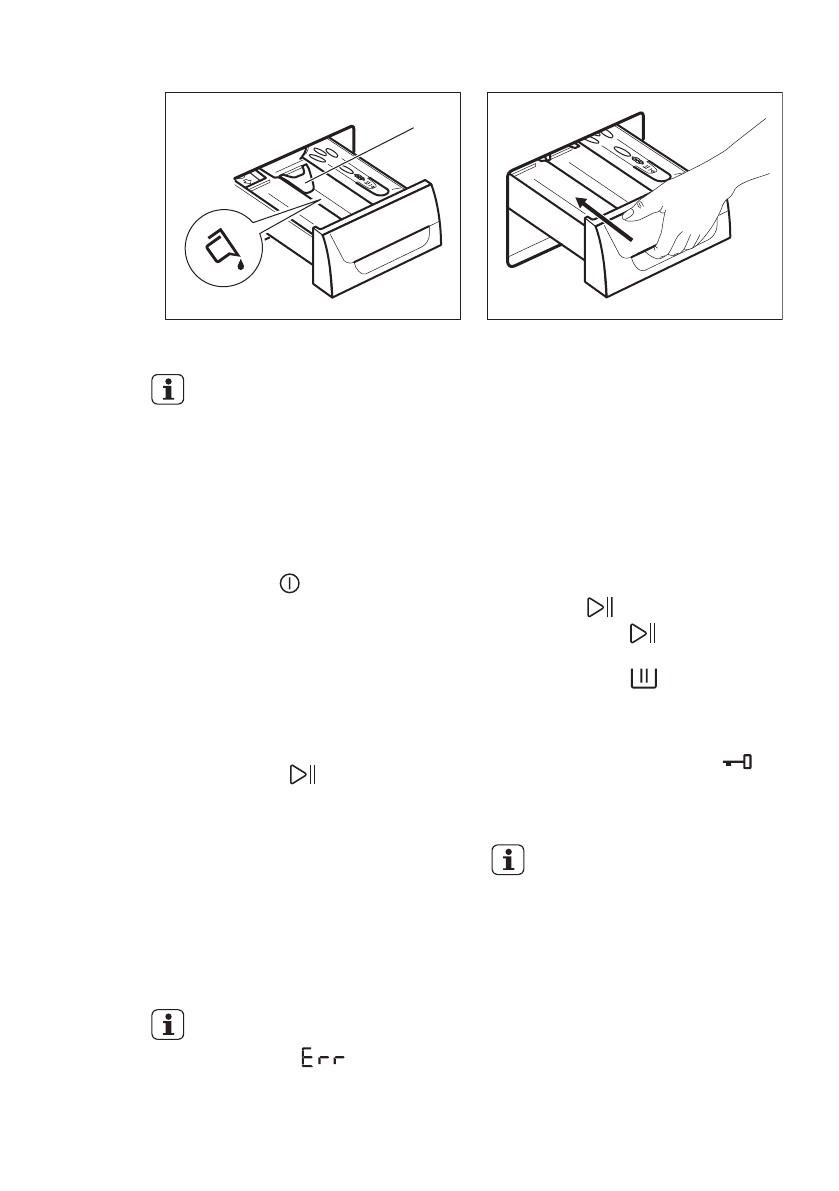 Err