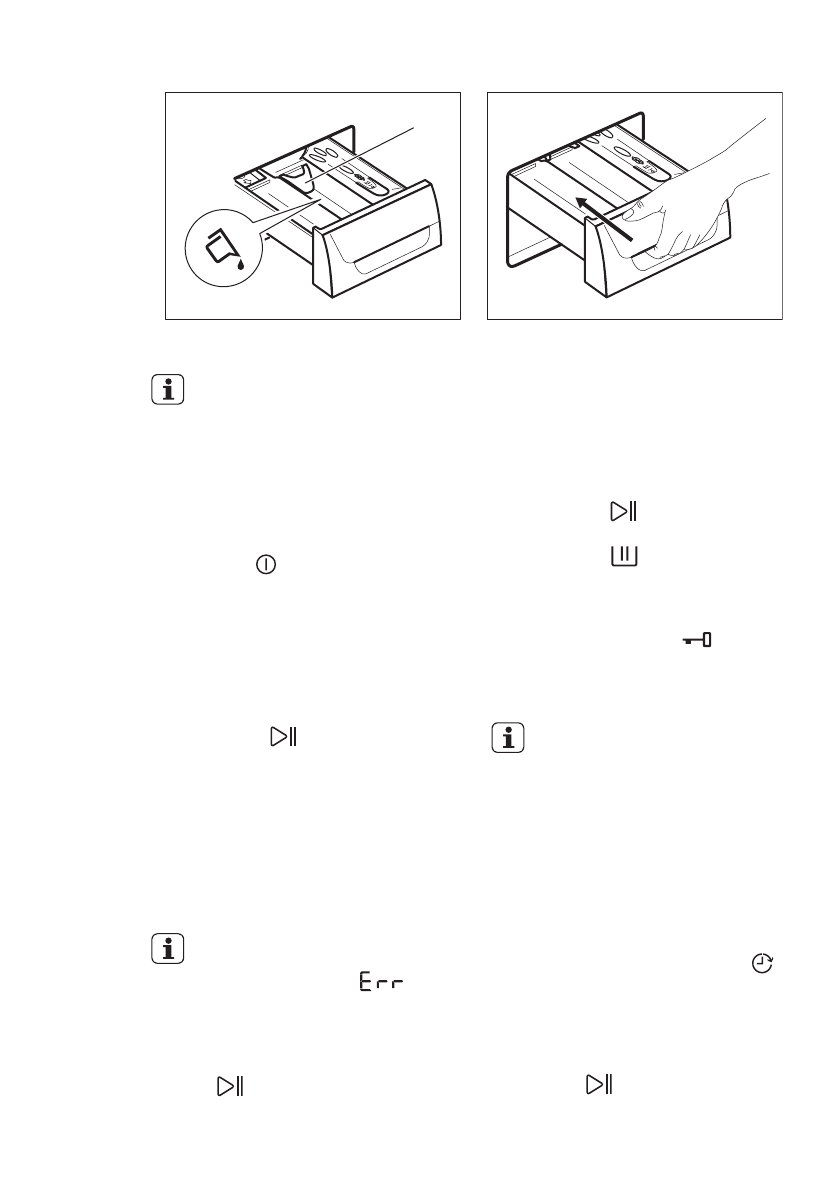 Err