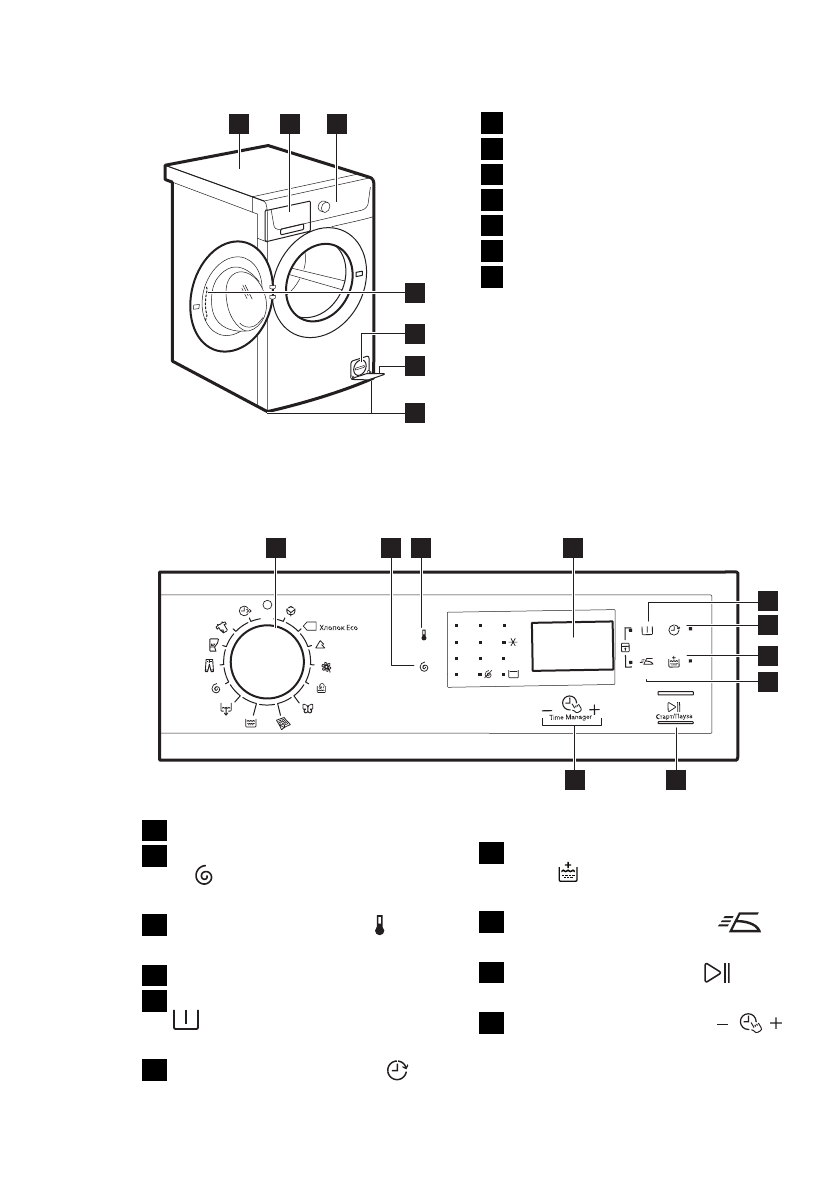 Хлопок Eco

Time Manager

Старт/Пауза