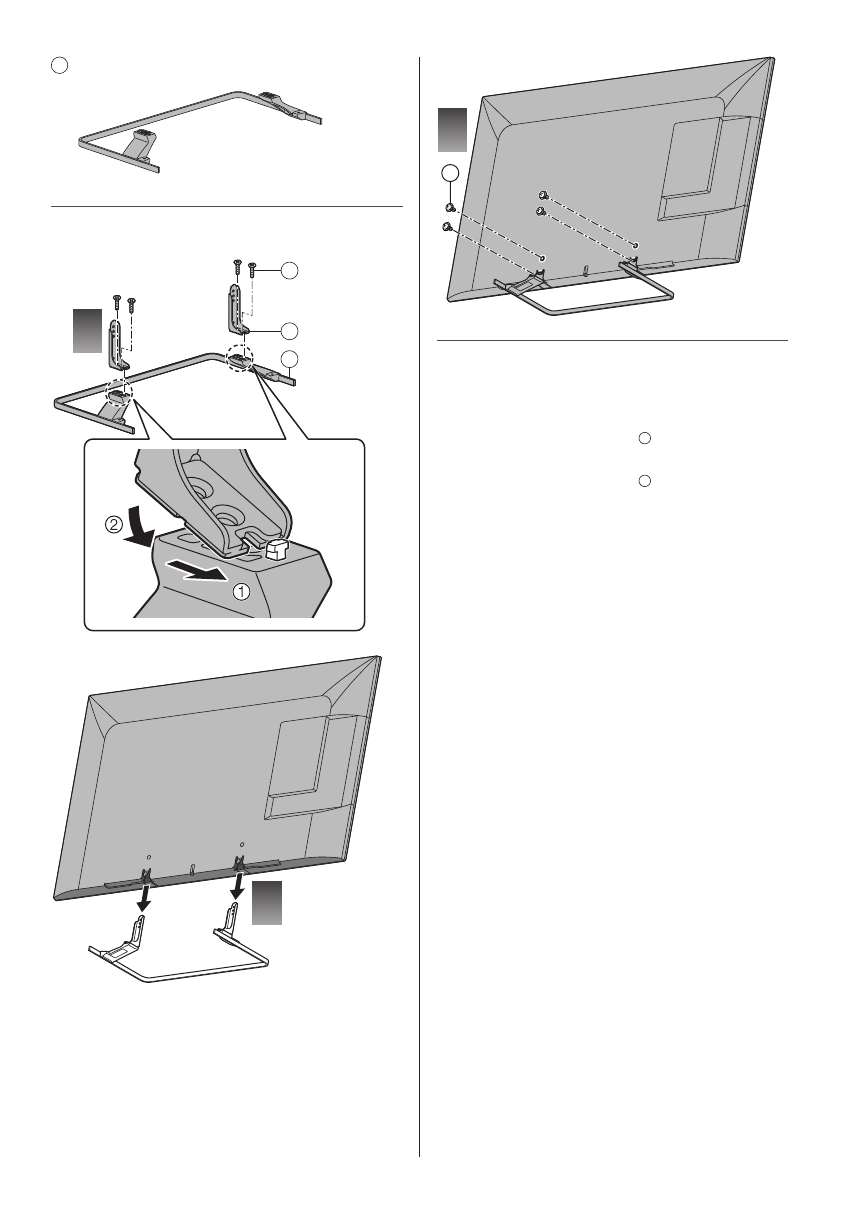 ②
①