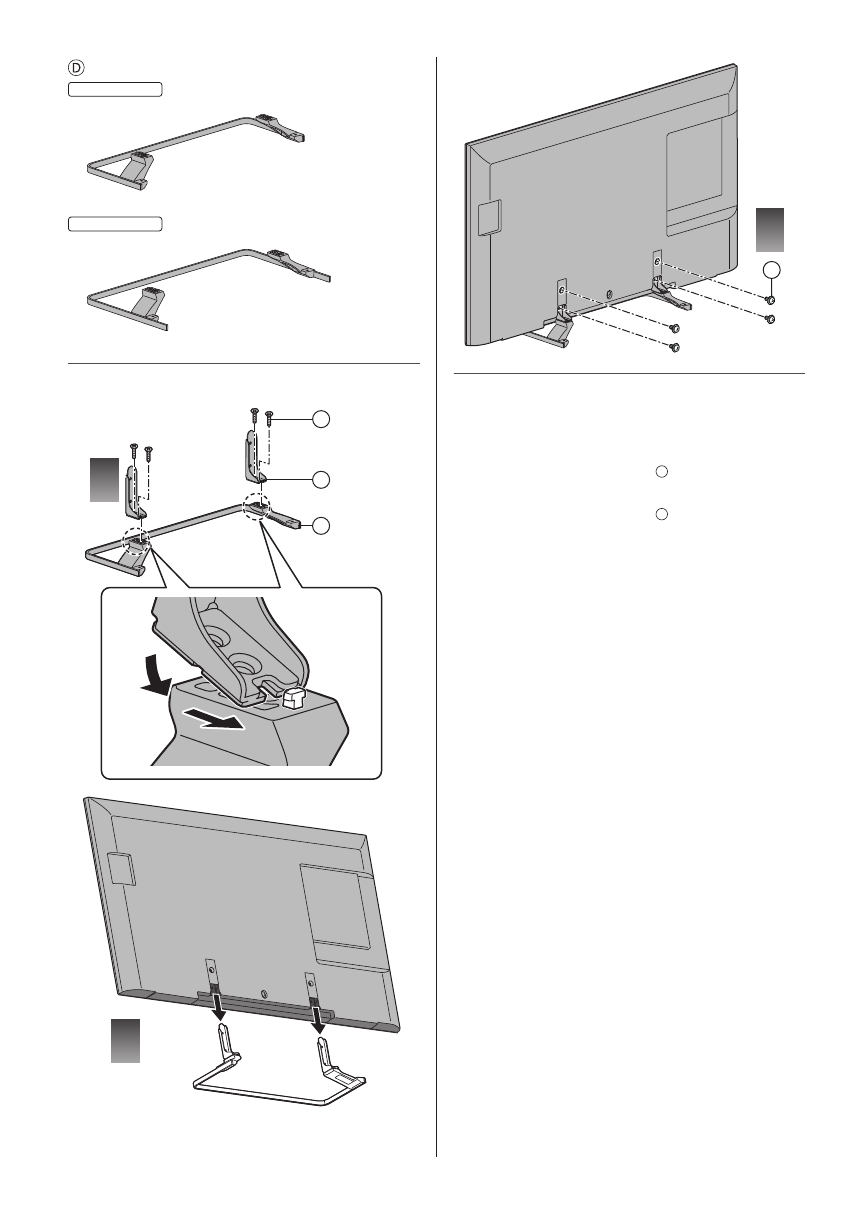 D