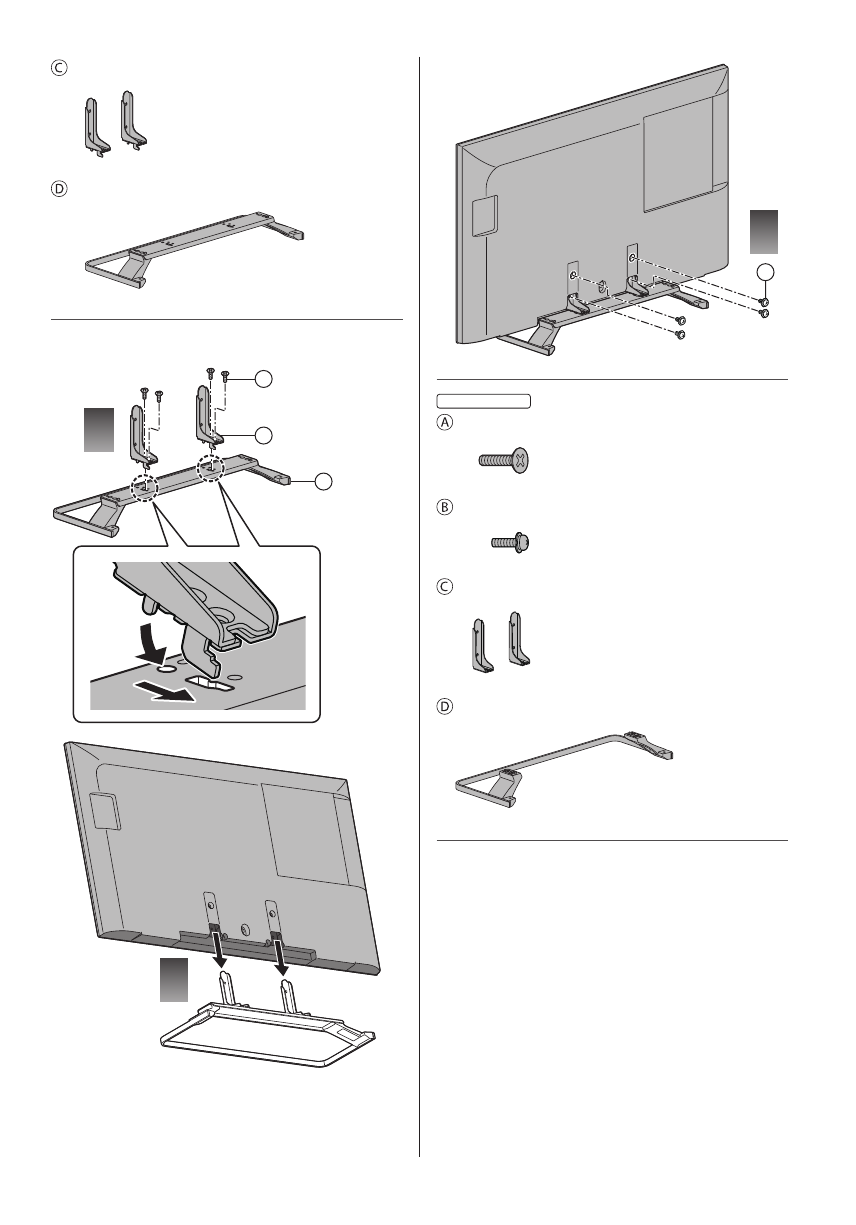 Ⓒ

Ⓓ

Ⓐ

Ⓑ

Ⓒ

Ⓓ