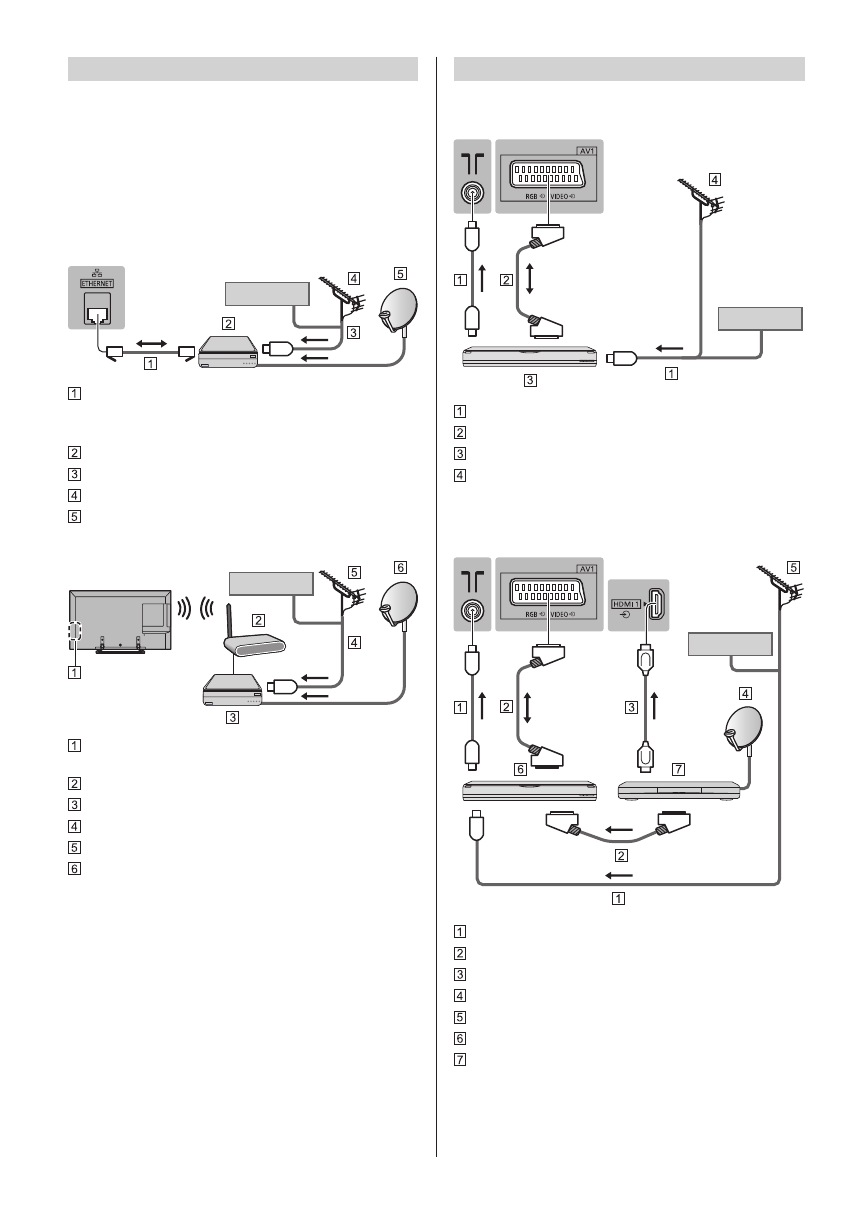 ETHERNET

4

5

2

3

1

1

2

3

4

5

5

6

2

4

1

3

1

2

3

4

5

6

AV1

RGB VIDEO

4

1

2

3

1

1

2

3

4

AV1

RGB VIDEO

HDMI 1

5

4

1

2

3

6

7

2

1

1

2

3

4

5

6

7