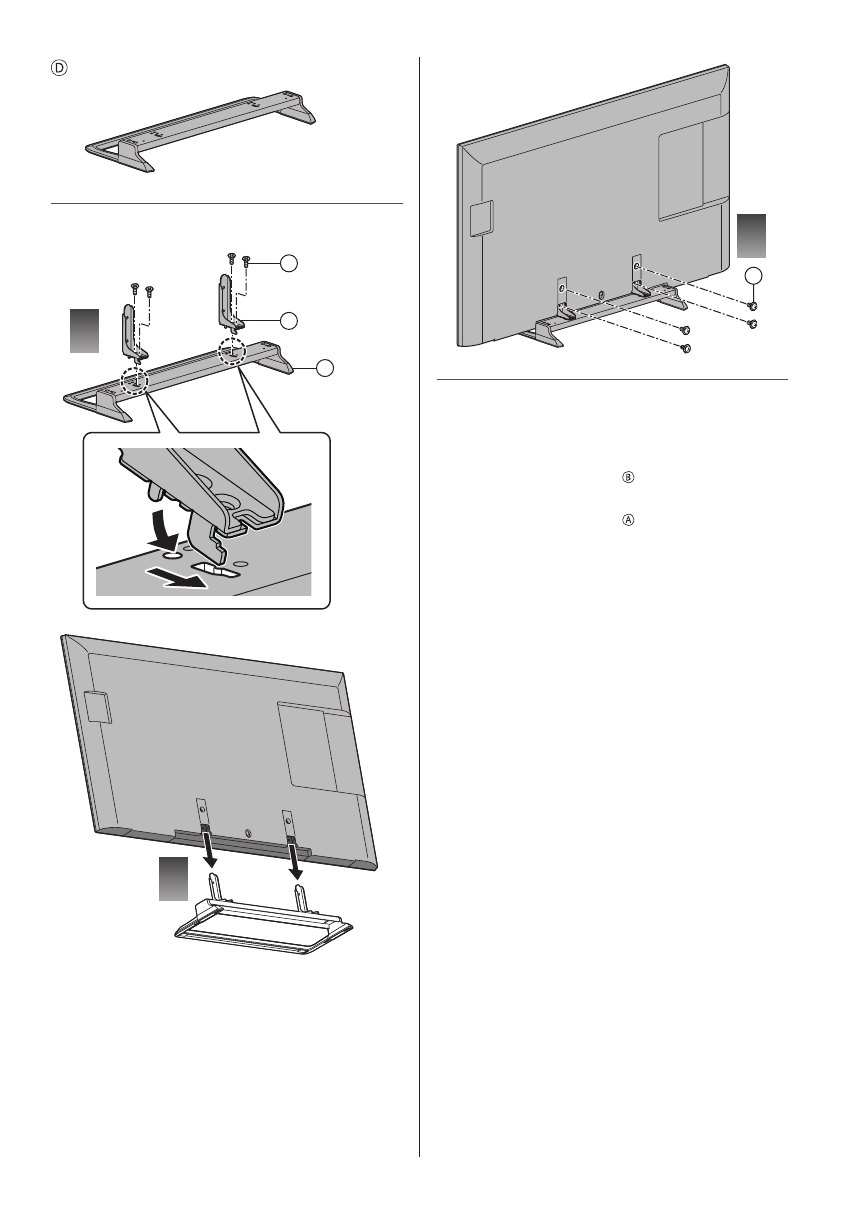 Ⓓ

Ⓑ

Ⓐ