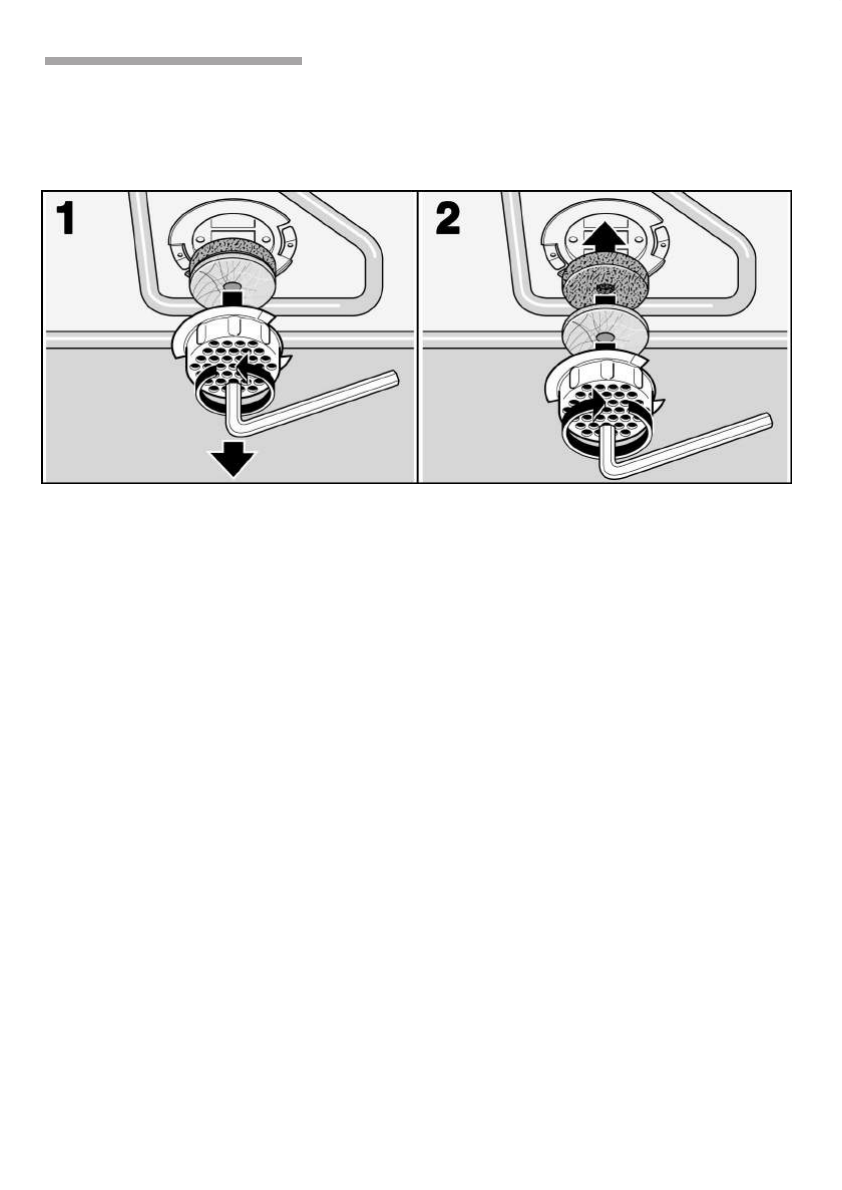 1

2