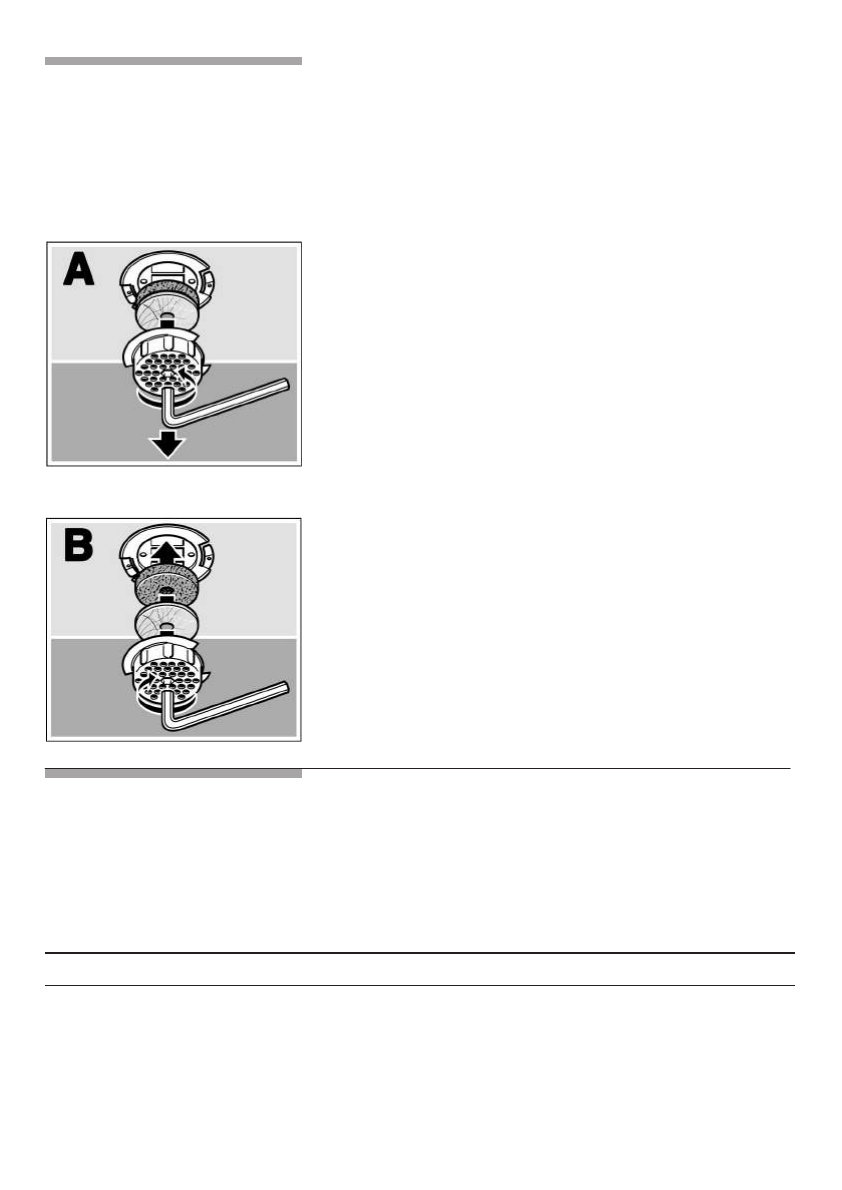 A

B