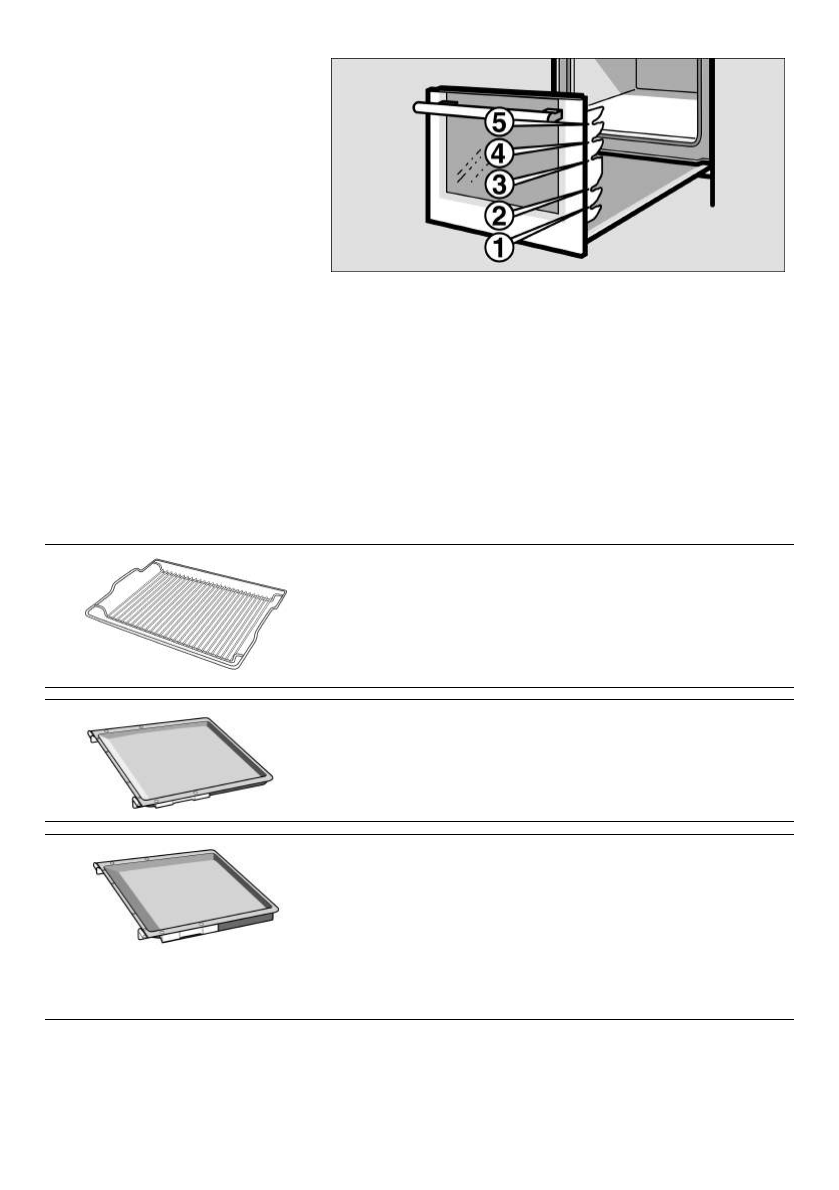 5
4
3
2
1