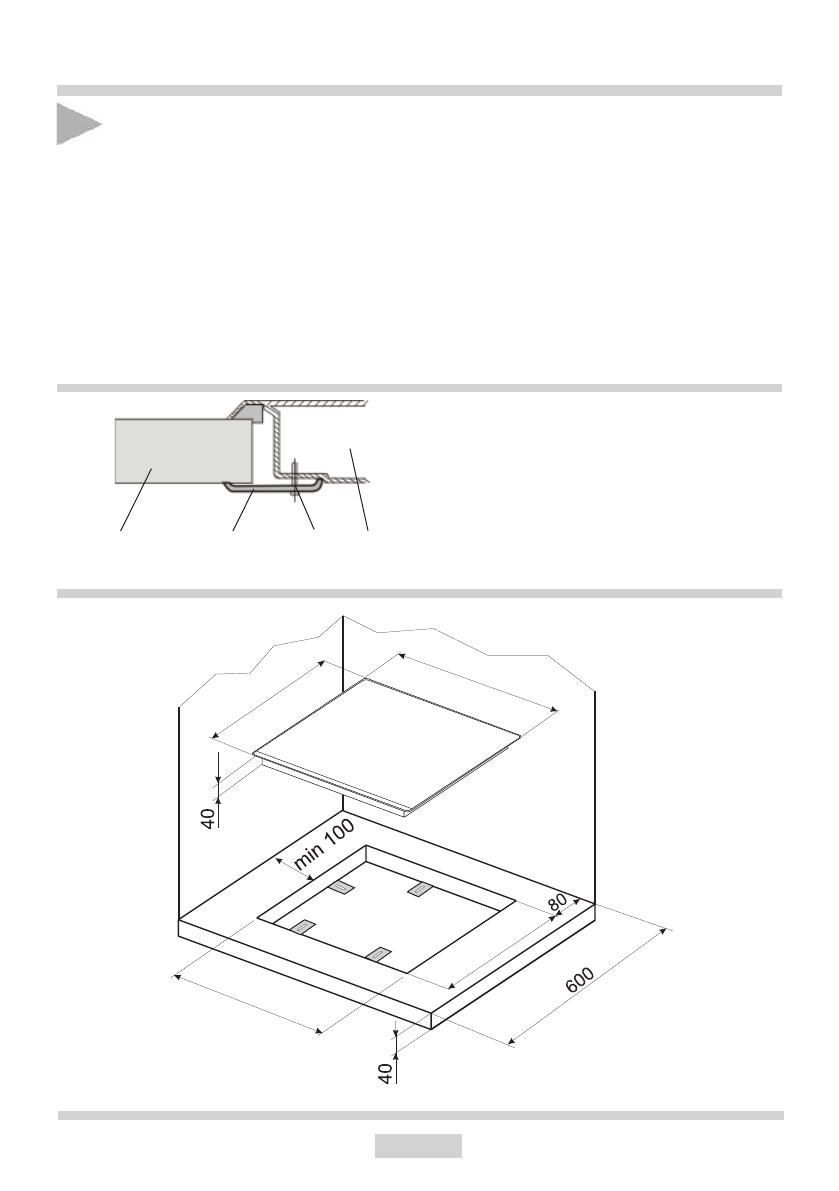 40

min 100

80

600

40