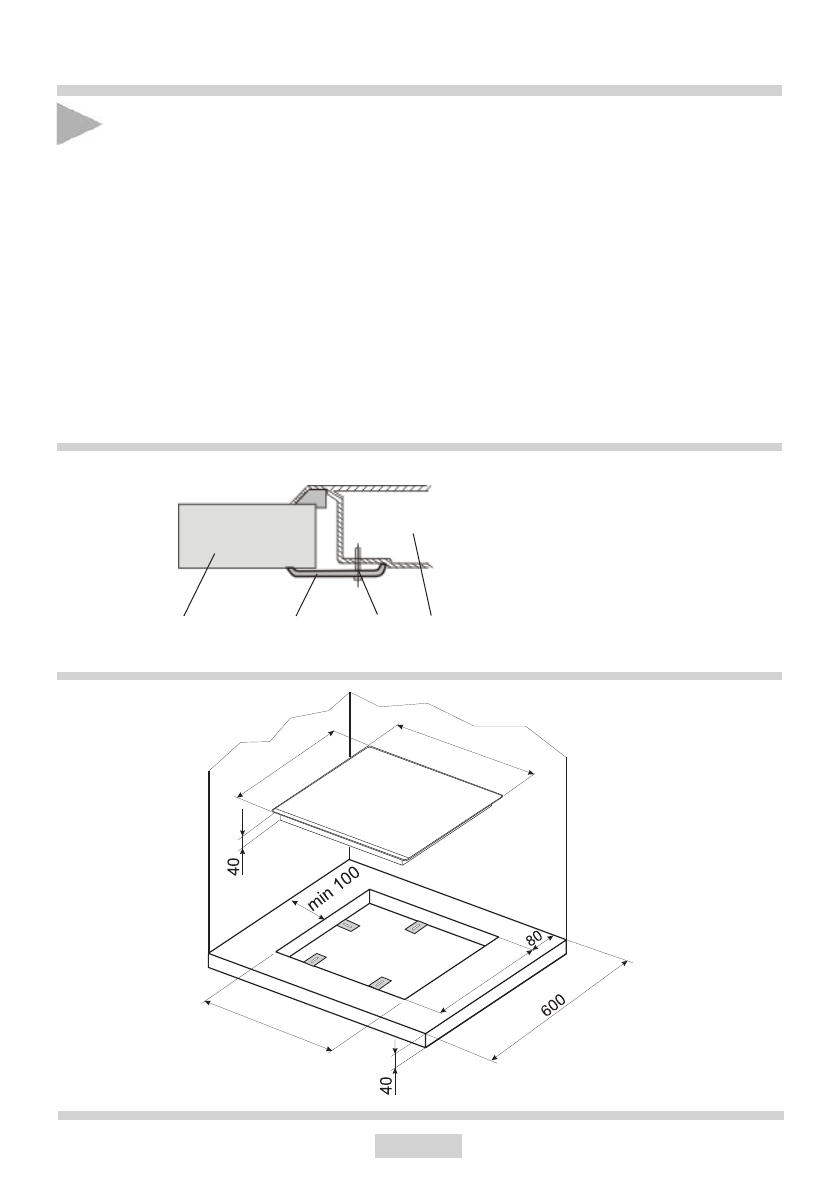 40

min 100

80

600

40