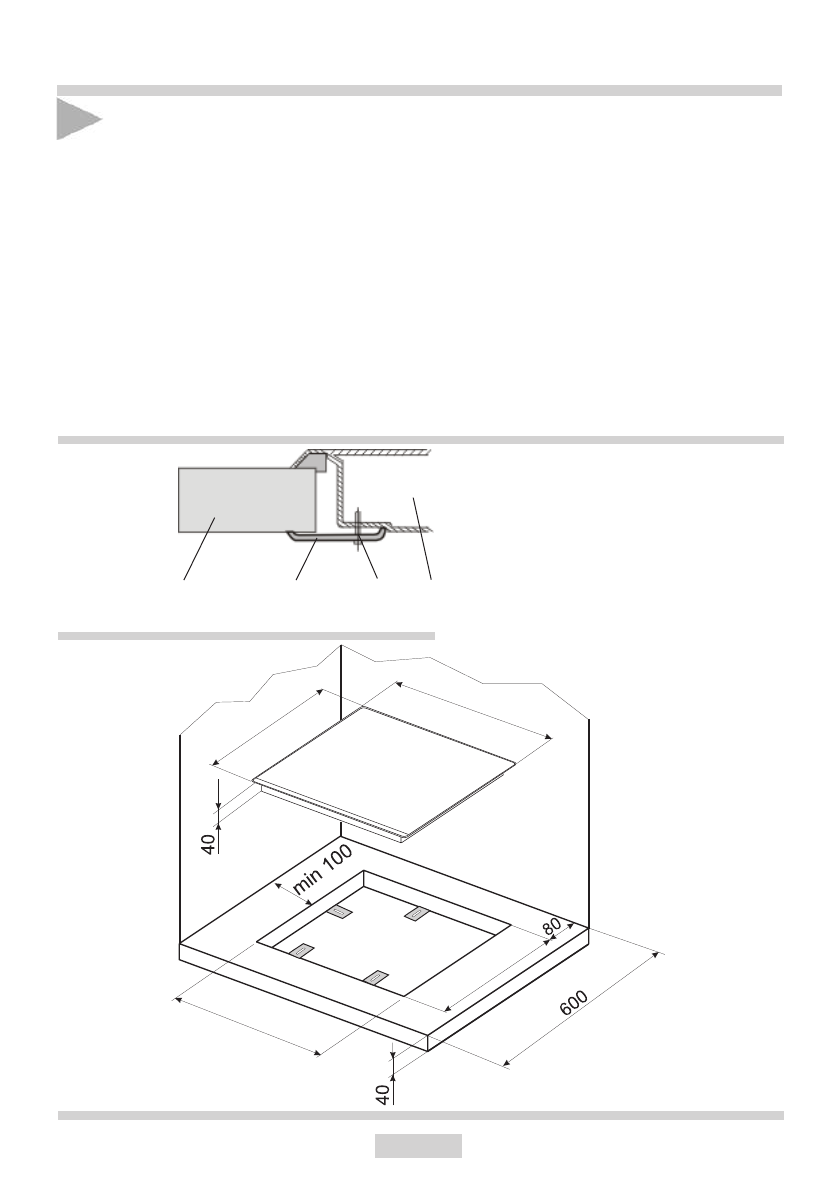 40

min 100

80

600

40