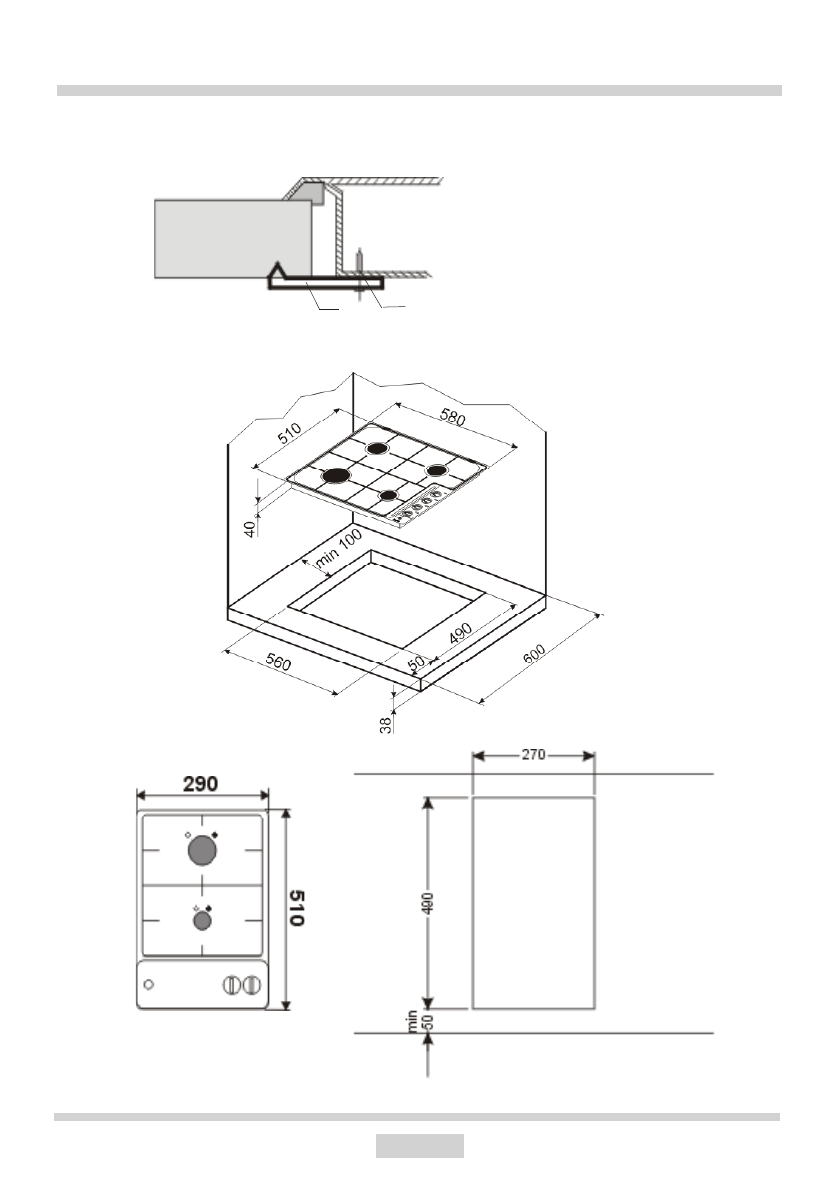 580

510

40

min 100

490

560

50

600

38

290

510

270

490

min 50