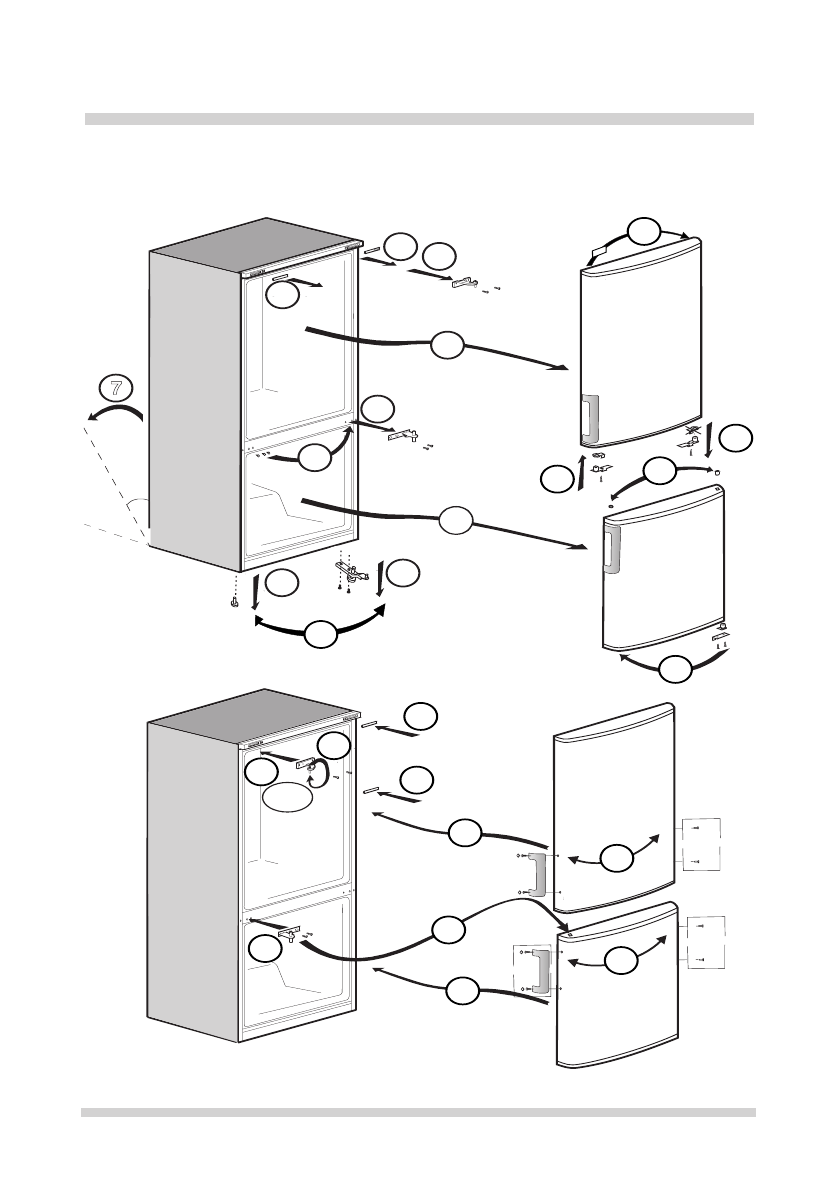 7