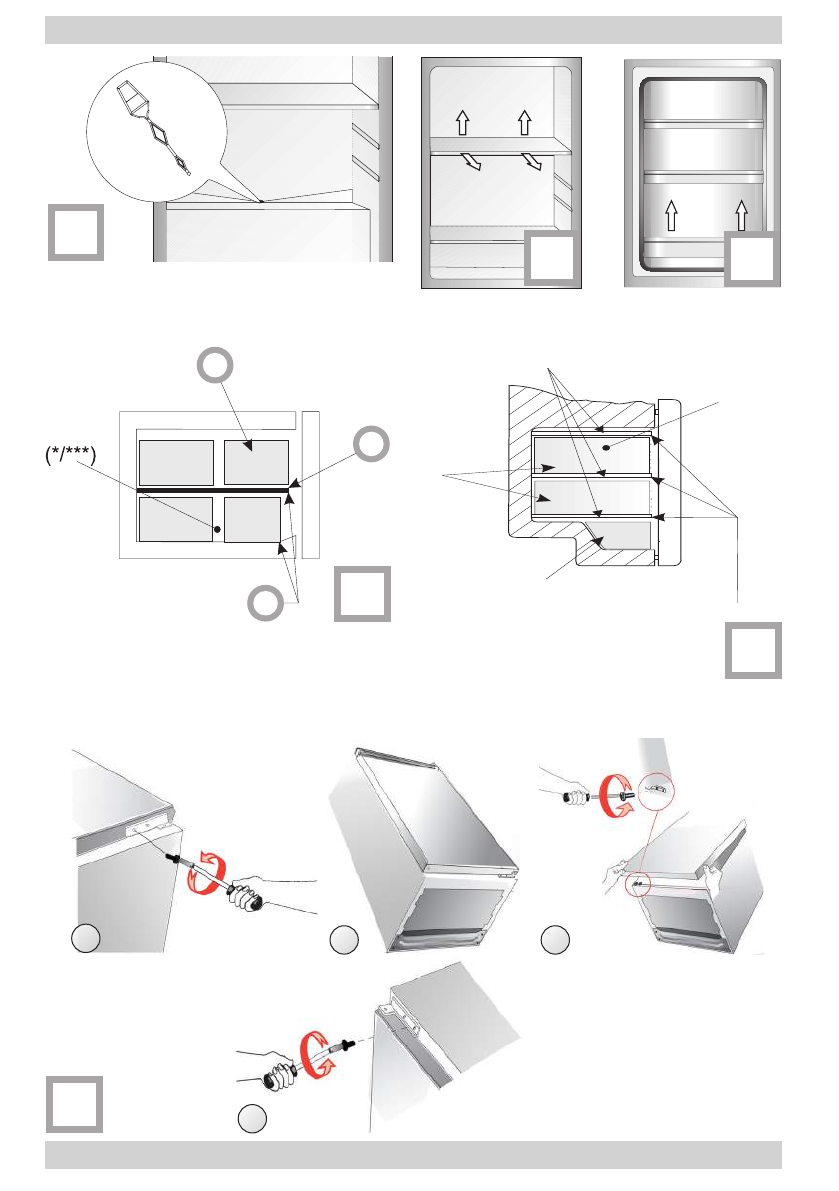 (*/***)