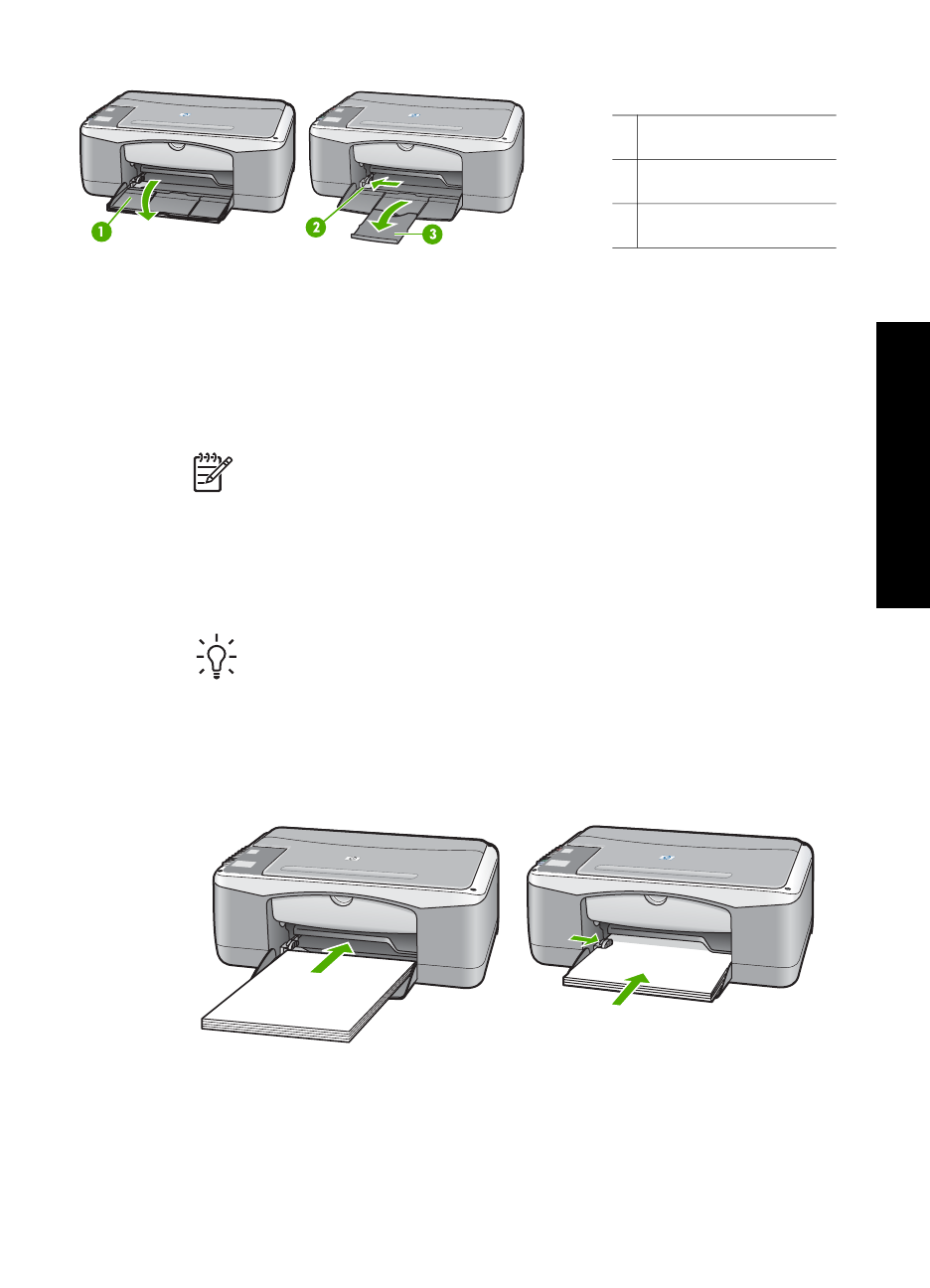 1

2

3