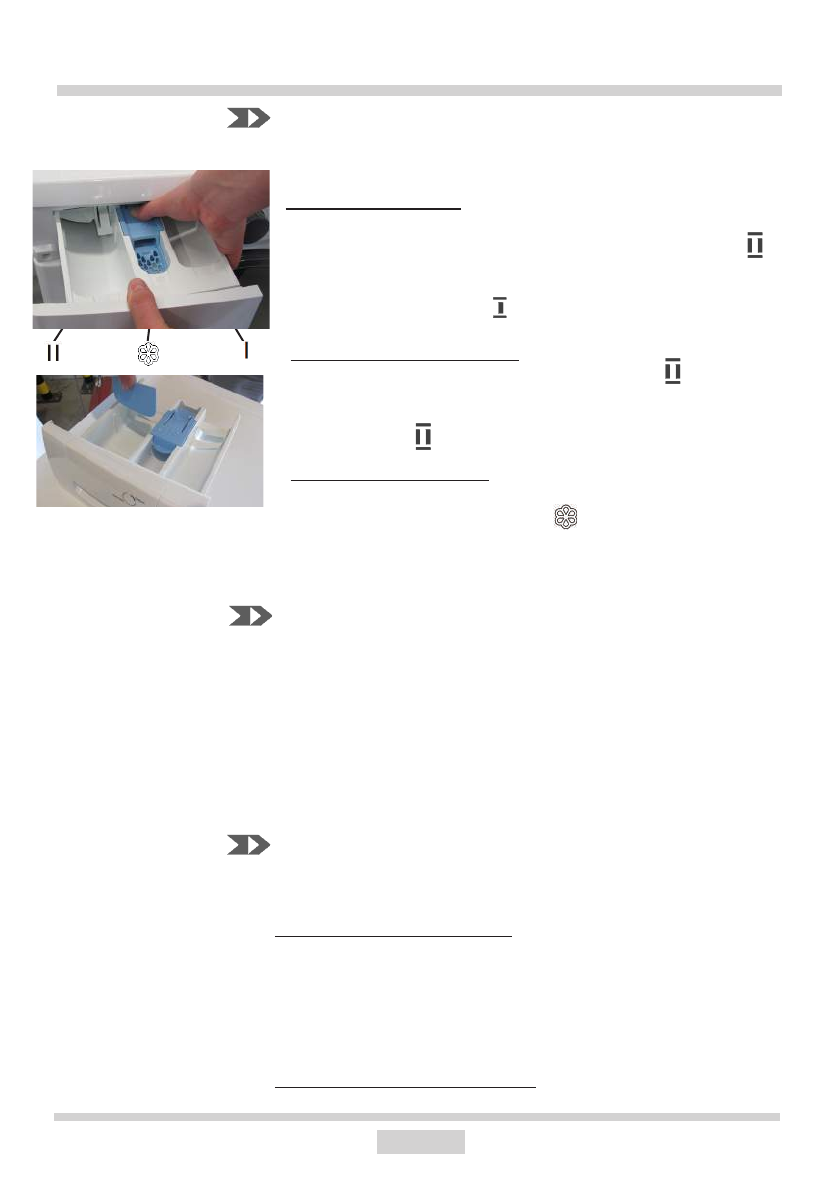 II I