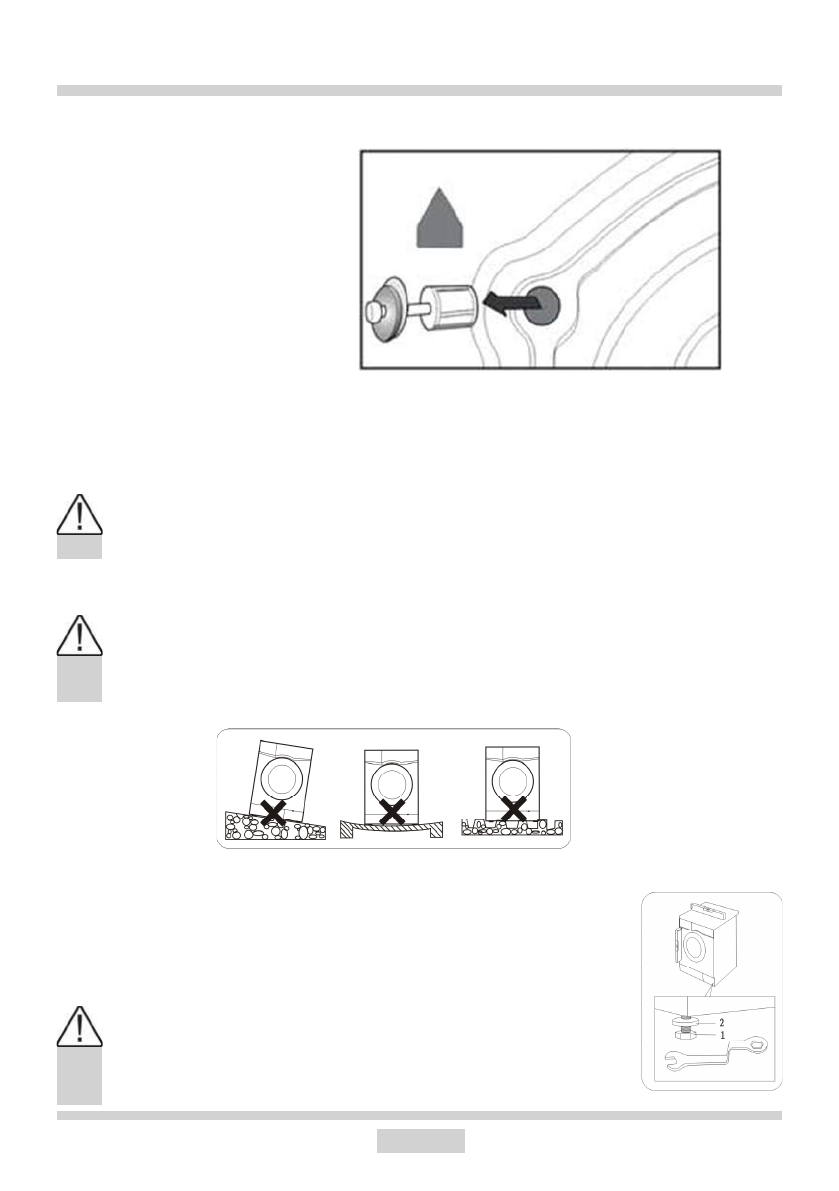 2
1