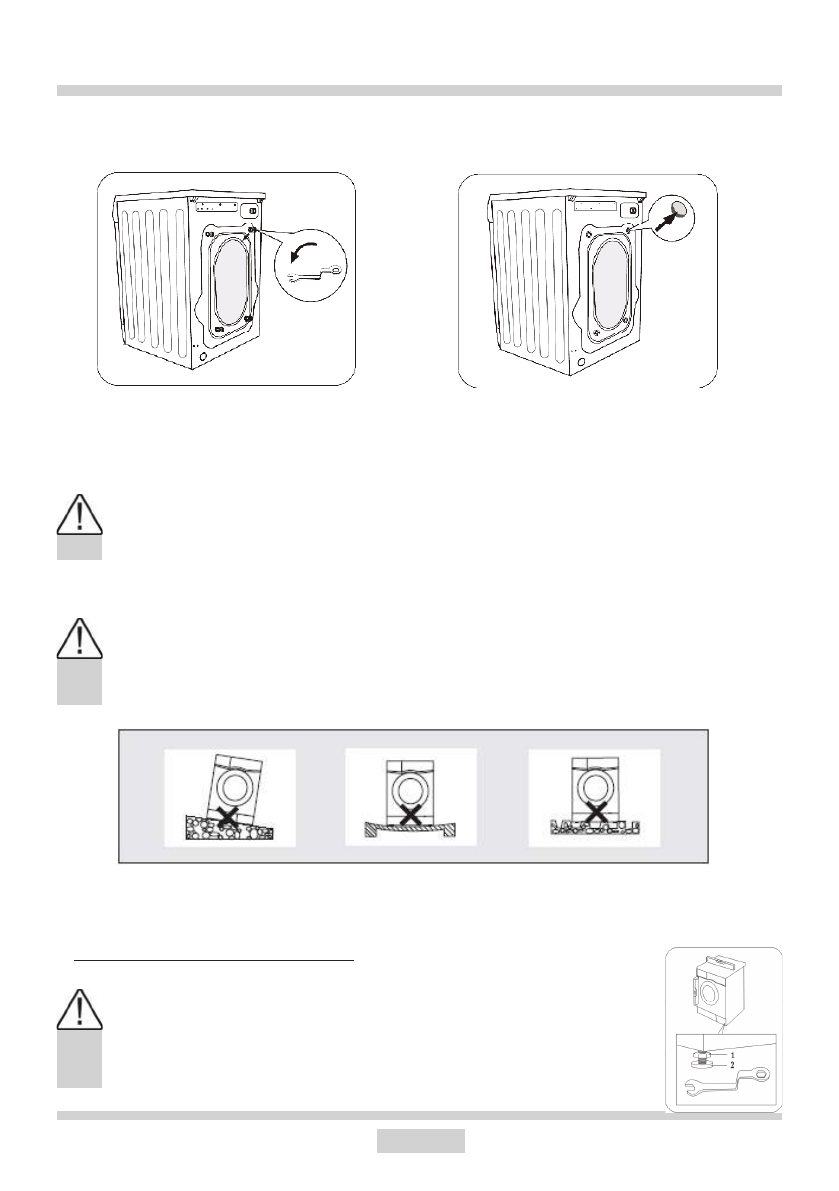 1
2