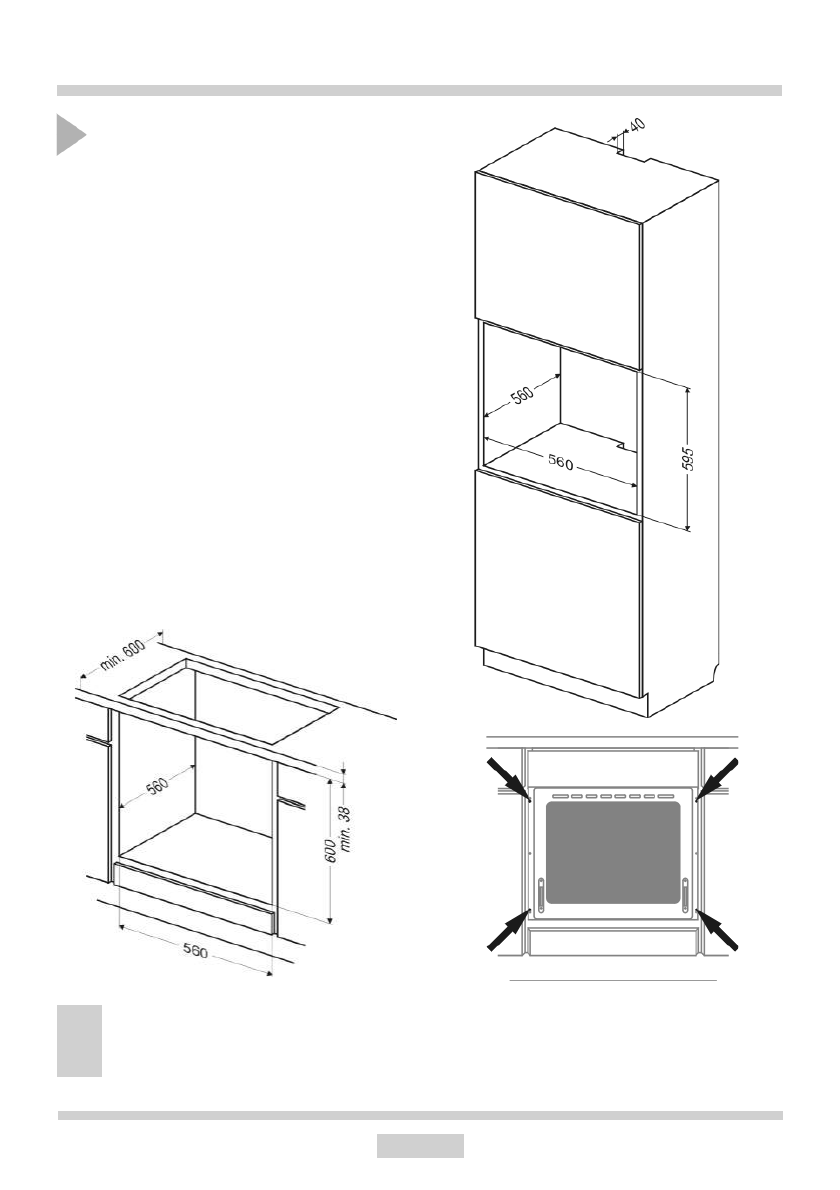 40

560

560

595

min. 600

560

600

min. 38

560