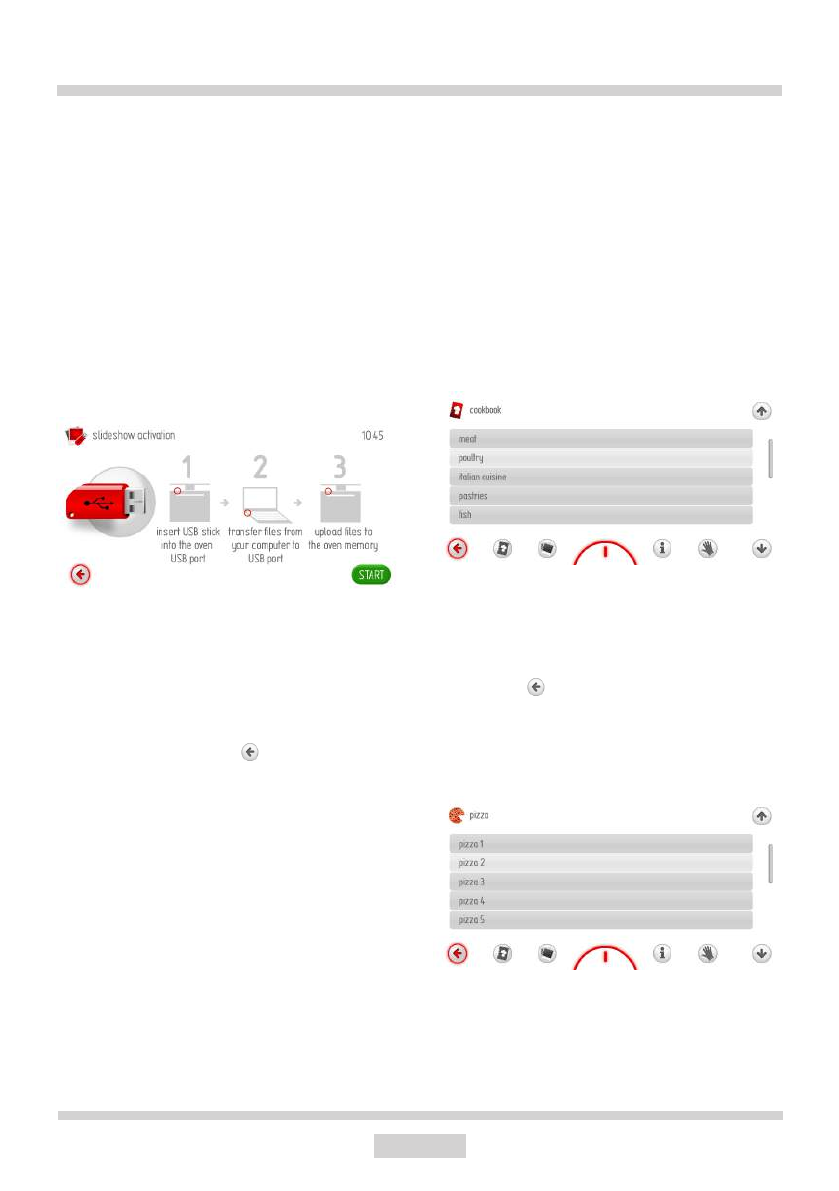 slideshow activation

10:45

1

insert USB stick into the oven USB port

2

transfer files from your computer to USB port

3

upload files to the oven memory

START

cookbook

meat

poultry

italian cuisine

pastries

fish

pizza

pizza 1

pizza 2

pizza 3

pizza 4

pizza 5