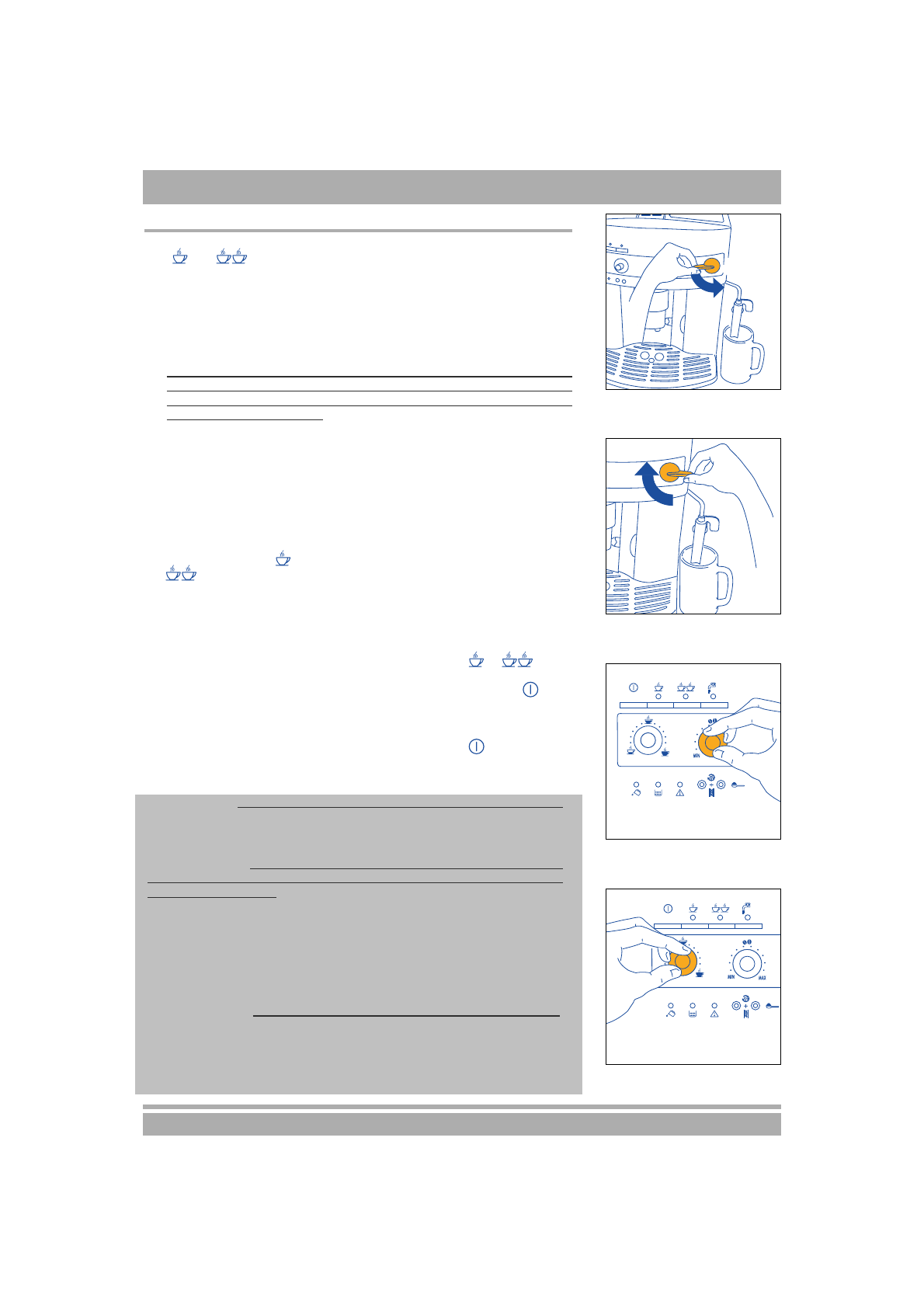 MIN

MIN

MAX