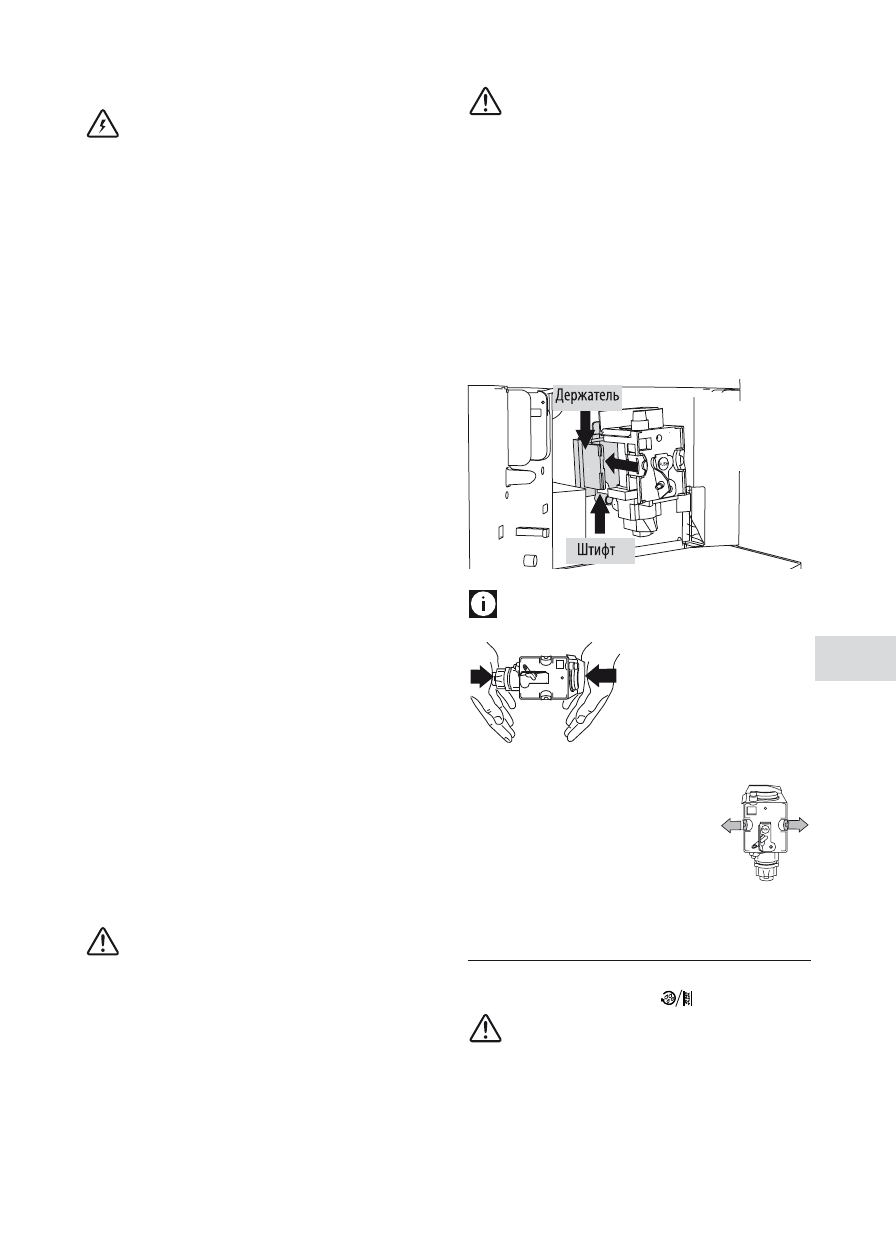 Держатель

Штифт